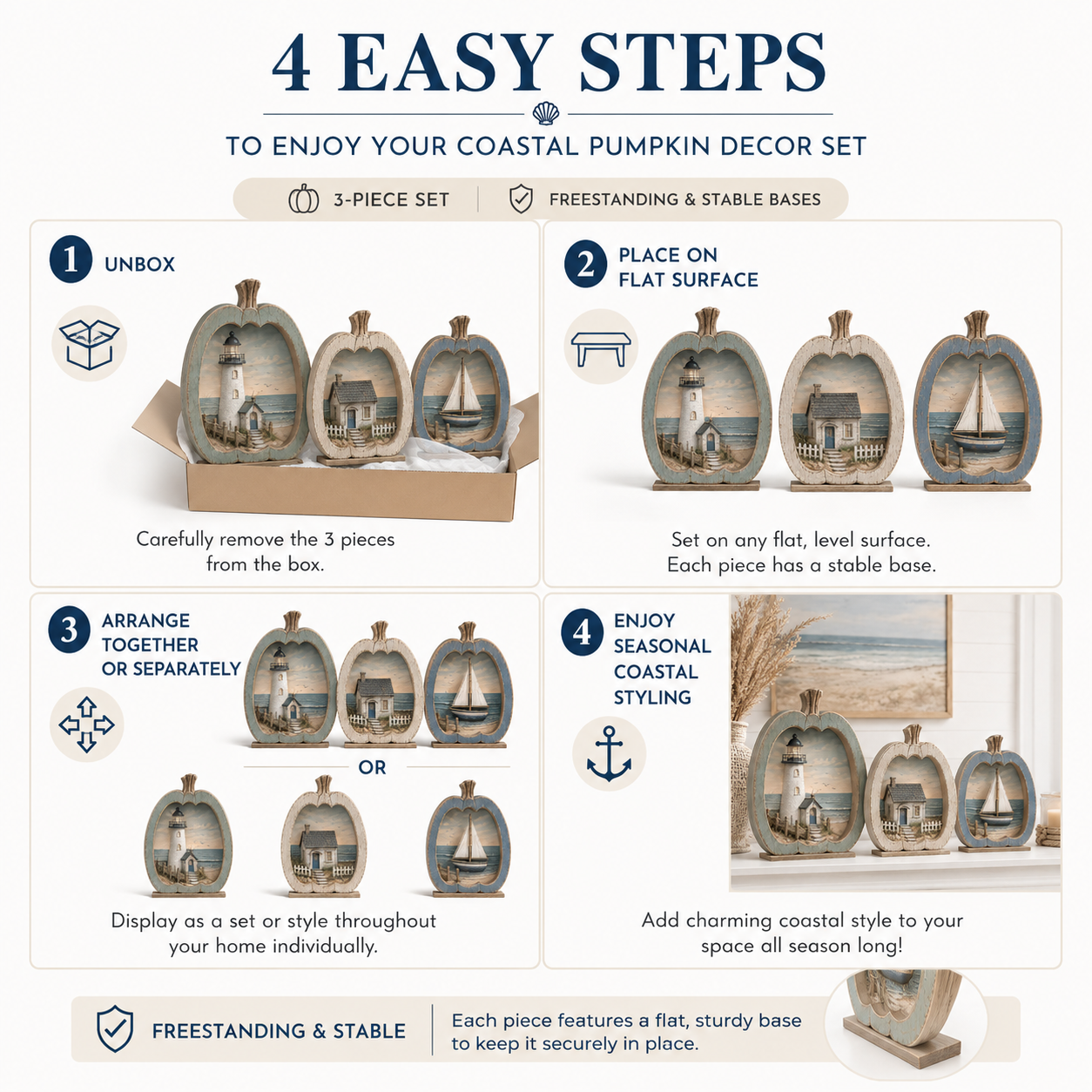 4 EASY STEPS

TO ENJOY YOUR COASTAL PUMPKIN DECOR SET

3-PIECE SET | FREESTANDING & STABLE BASES

1 UNBOX

Carefully remove the 3 pieces from the box.

2 PLACE ON FLAT SURFACE

Set on any flat, level surface. Each piece has a stable base.

3 ARRANGE TOGETHER OR SEPARATELY

OR

Display as a set or style throughout your home individually.

4 ENJOY SEASONAL COASTAL STYLING

Add charming coastal style to your space all season long!

FREESTANDING & STABLE

Each piece features a flat, sturdy base to keep it securely in place.