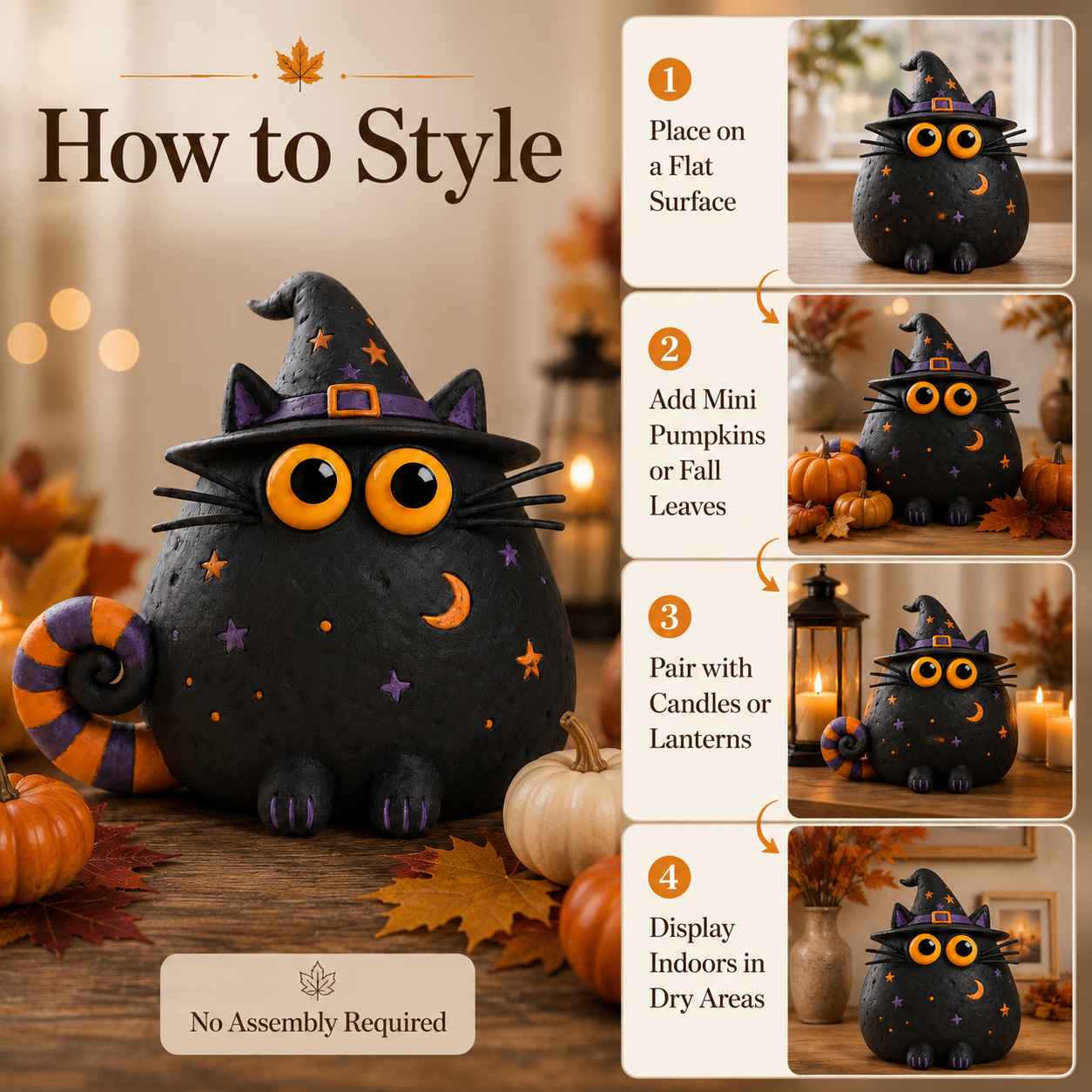 How to Style

No Assembly Required

1
Place on a Flat Surface

2
Add Mini Pumpkins or Fall Leaves

3
Pair with Candles or Lanterns

4
Display Indoors in Dry Areas