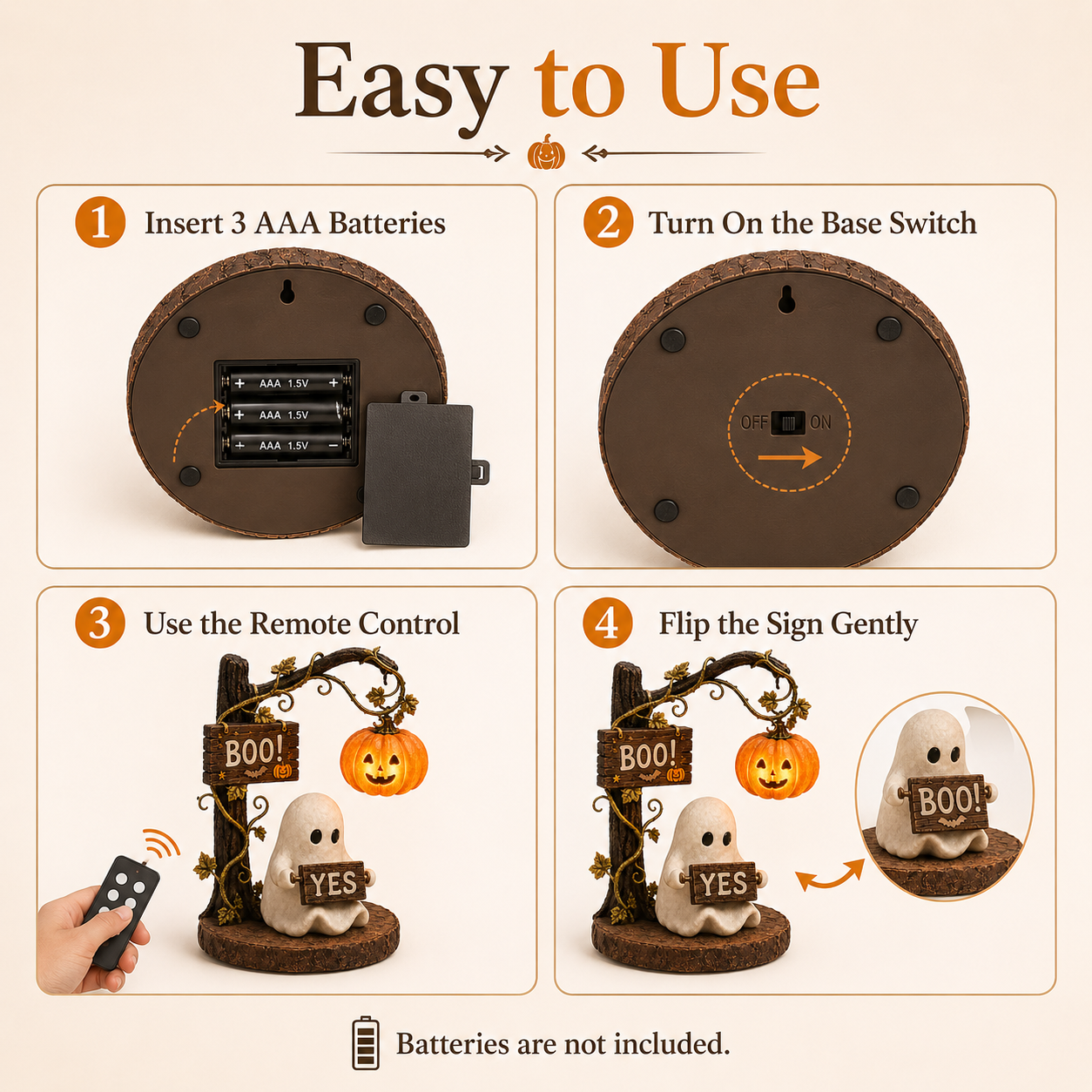 Easy to Use

1 Insert 3 AAA Batteries

+ AAA 1.5V +
+ AAA 1.5V
+ AAA 1.5V −

2 Turn On the Base Switch

OFF ON

3 Use the Remote Control

BOO!

YES

4 Flip the Sign Gently

BOO!

YES

BOO!

Batteries are not included.