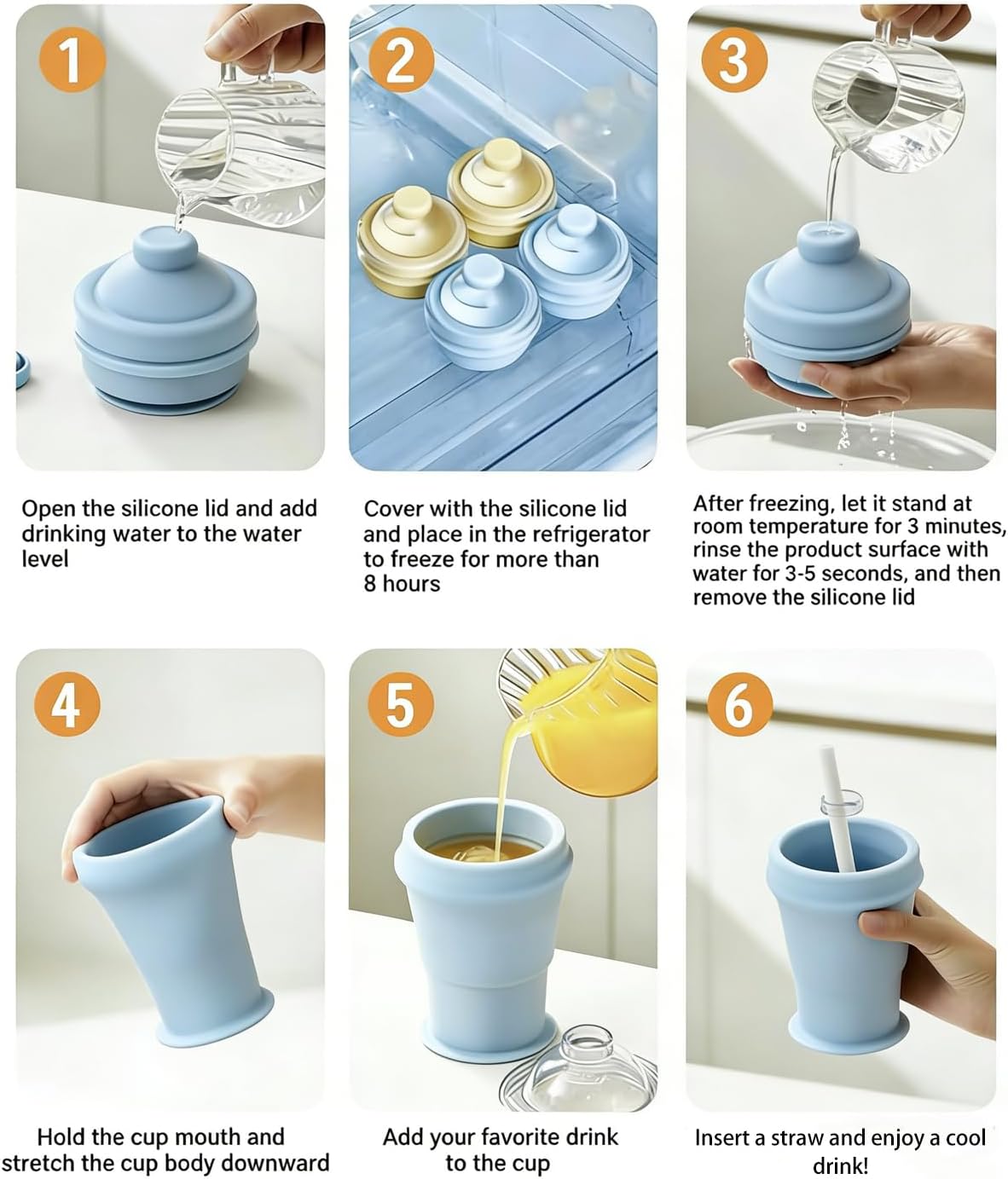 1

Open the silicone lid and add drinking water to the water level

2

Cover with the silicone lid and place in the refrigerator to freeze for more than 8 hours

3

After freezing, let it stand at room temperature for 3 minutes, rinse the product surface with water for 3-5 seconds, and then remove the silicone lid

4

Hold the cup mouth and stretch the cup body downward

5

Add your favorite drink to the cup

6

Insert a straw and enjoy a cool drink!