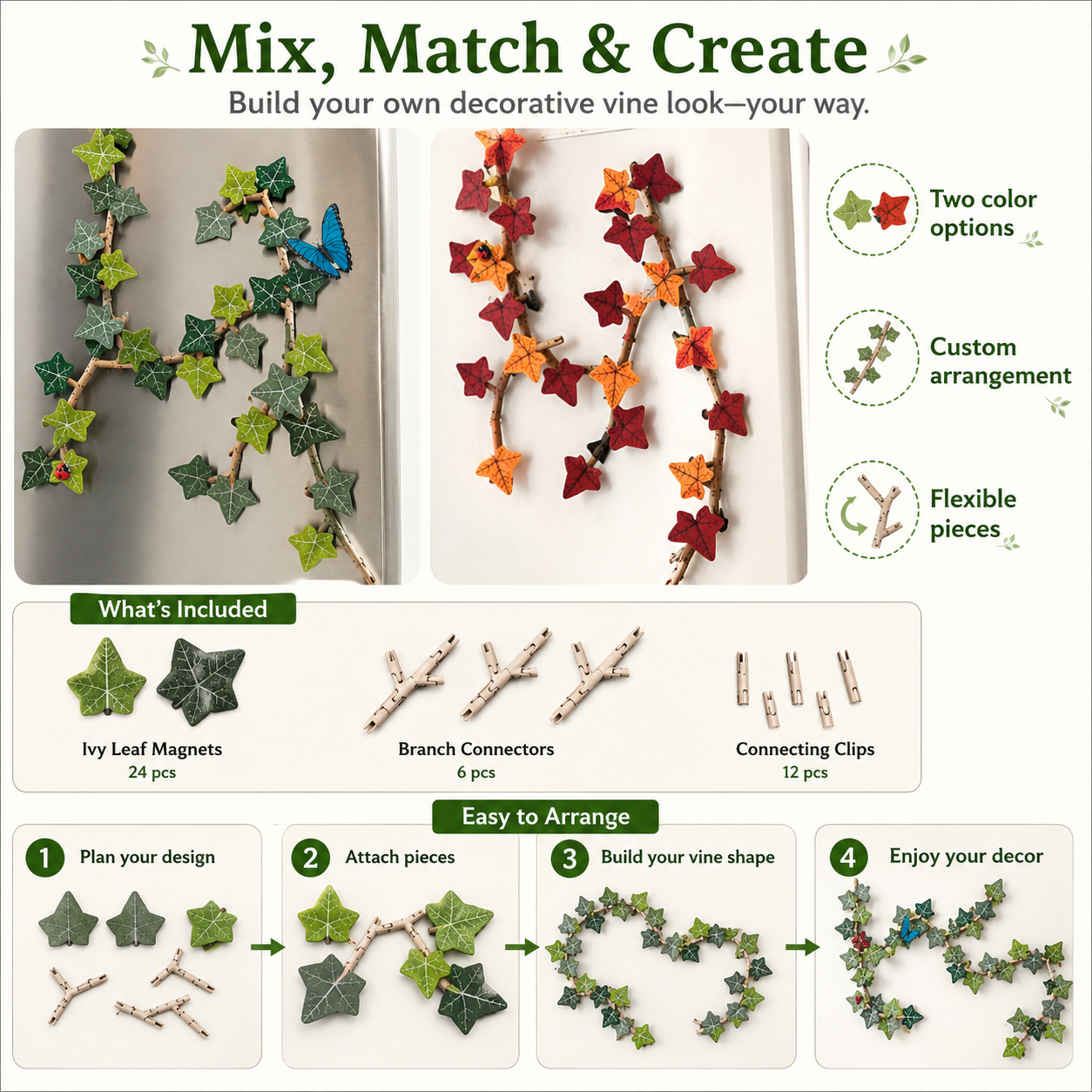 Mix, Match & Create

Build your own decorative vine look—your way.

Two color options

Custom arrangement

Flexible pieces

What's Included

Ivy Leaf Magnets
24 pcs

Branch Connectors
6 pcs

Connecting Clips
12 pcs

Easy to Arrange

1 Plan your design

2 Attach pieces

3 Build your vine shape

4 Enjoy your decor