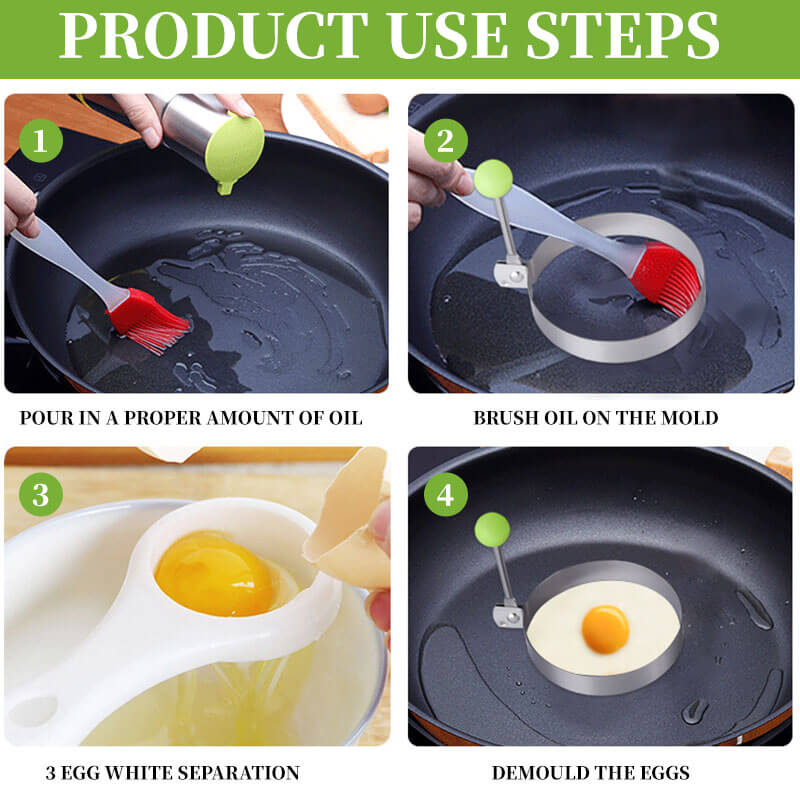 PRODUCT USE STEPS

1

POUR IN A PROPER AMOUNT OF OIL

2

BRUSH OIL ON THE MOLD

3

3 EGG WHITE SEPARATION

4

DEMOULD THE EGGS