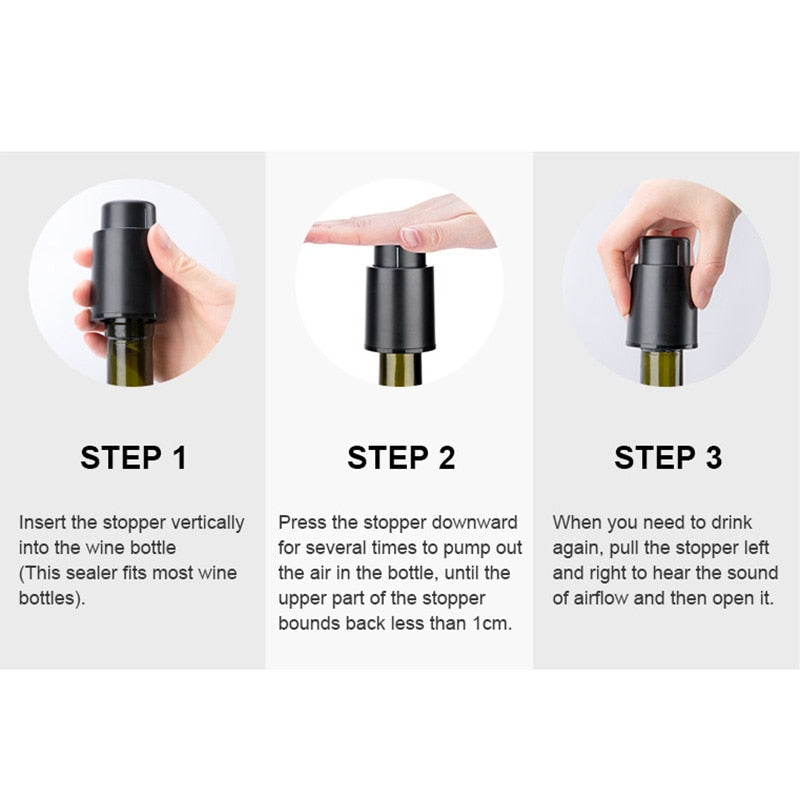 STEP 1

Insert the stopper vertically into the wine bottle (This sealer fits most wine bottles).

STEP 2

Press the stopper downward for several times to pump out the air in the bottle, until the upper part of the stopper bounds back less than 1cm.

STEP 3

When you need to drink again, pull the stopper left and right to hear the sound of airflow and then open it.