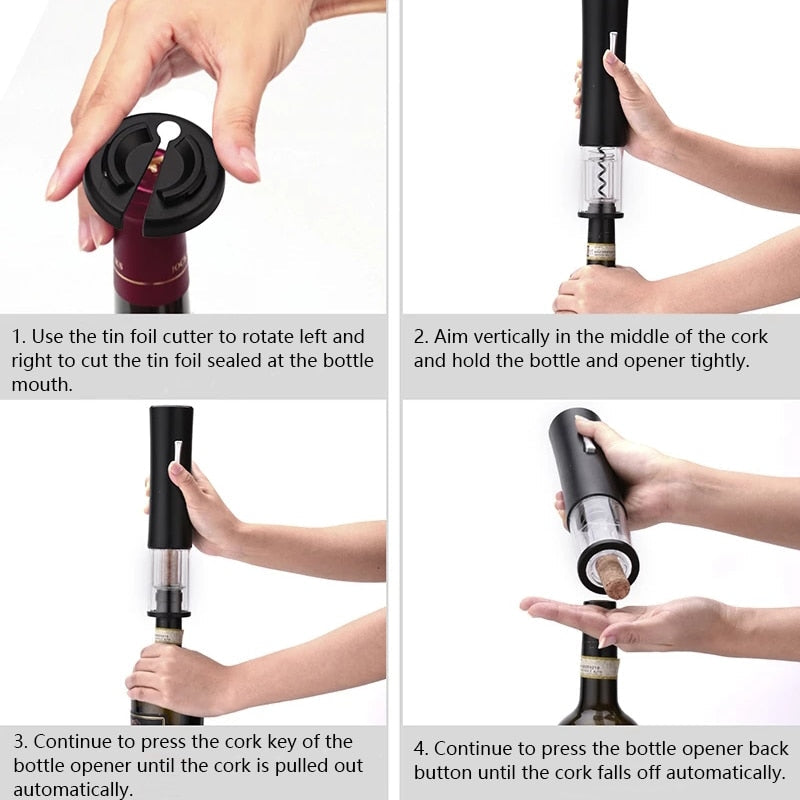 1. Use the tin foil cutter to rotate left and right to cut the tin foil sealed at the bottle mouth.

2. Aim vertically in the middle of the cork and hold the bottle and opener tightly.

3. Continue to press the cork key of the bottle opener until the cork is pulled out automatically.

4. Continue to press the bottle opener back button until the cork falls off automatically.