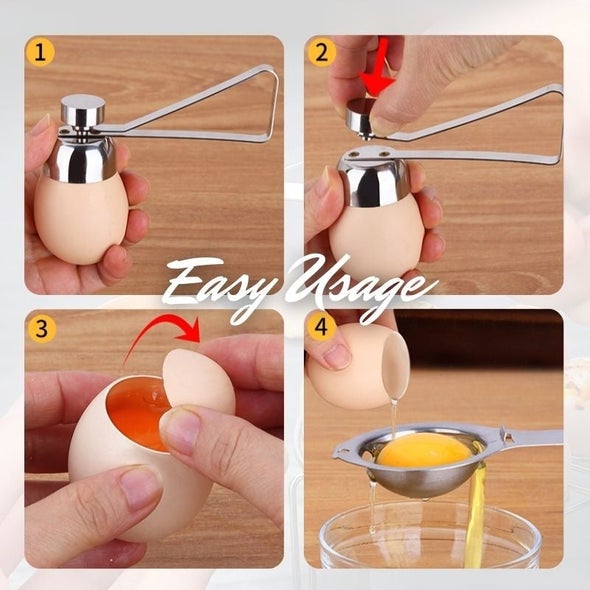 1

2

Easy Usage

3

4