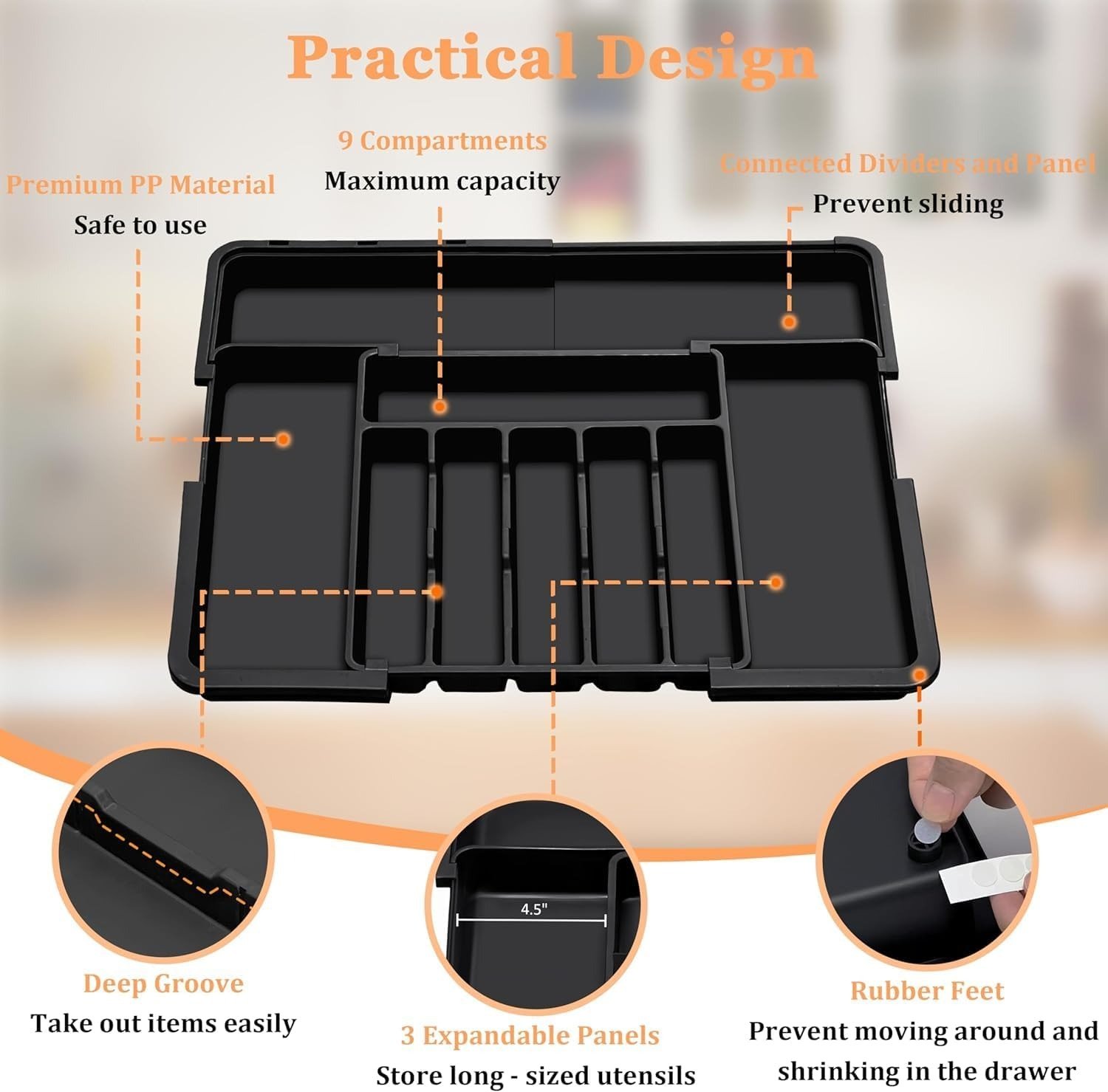 Practical Design

Premium PP Material
Safe to use

9 Compartments
Maximum capacity

Connected Dividers and Panel
Prevent sliding

4.5"

Deep Groove
Take out items easily

3 Expandable Panels
Store long - sized utensils

Rubber Feet
Prevent moving around and shrinking in the drawer