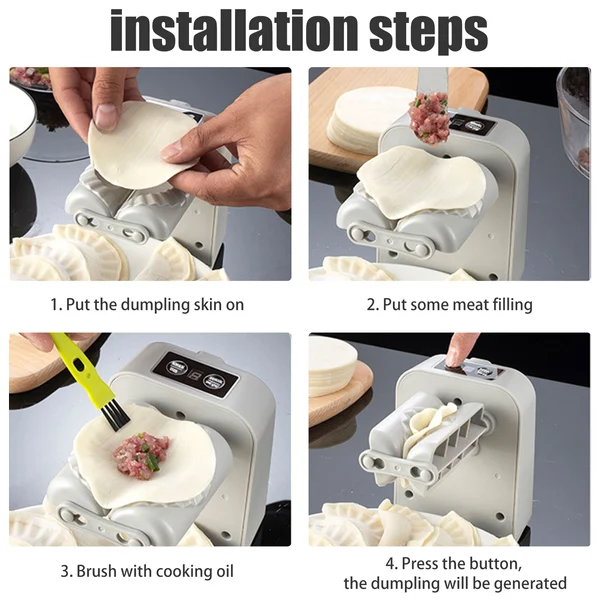 installation steps

1. Put the dumpling skin on

2. Put some meat filling

3. Brush with cooking oil

4. Press the button, the dumpling will be generated