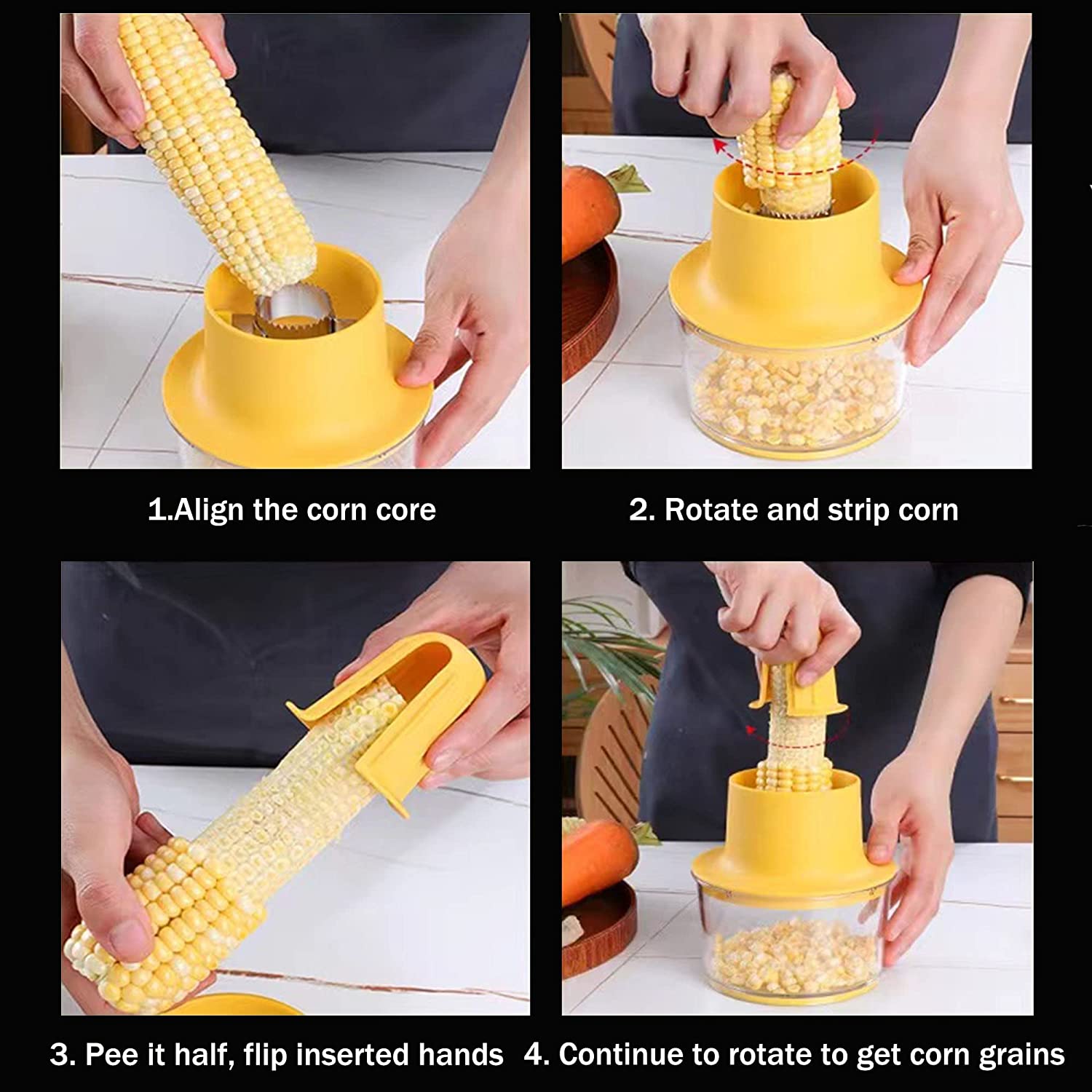 1.Align the corn core

2. Rotate and strip corn

3. Pee it half, flip inserted hands

4. Continue to rotate to get corn grains