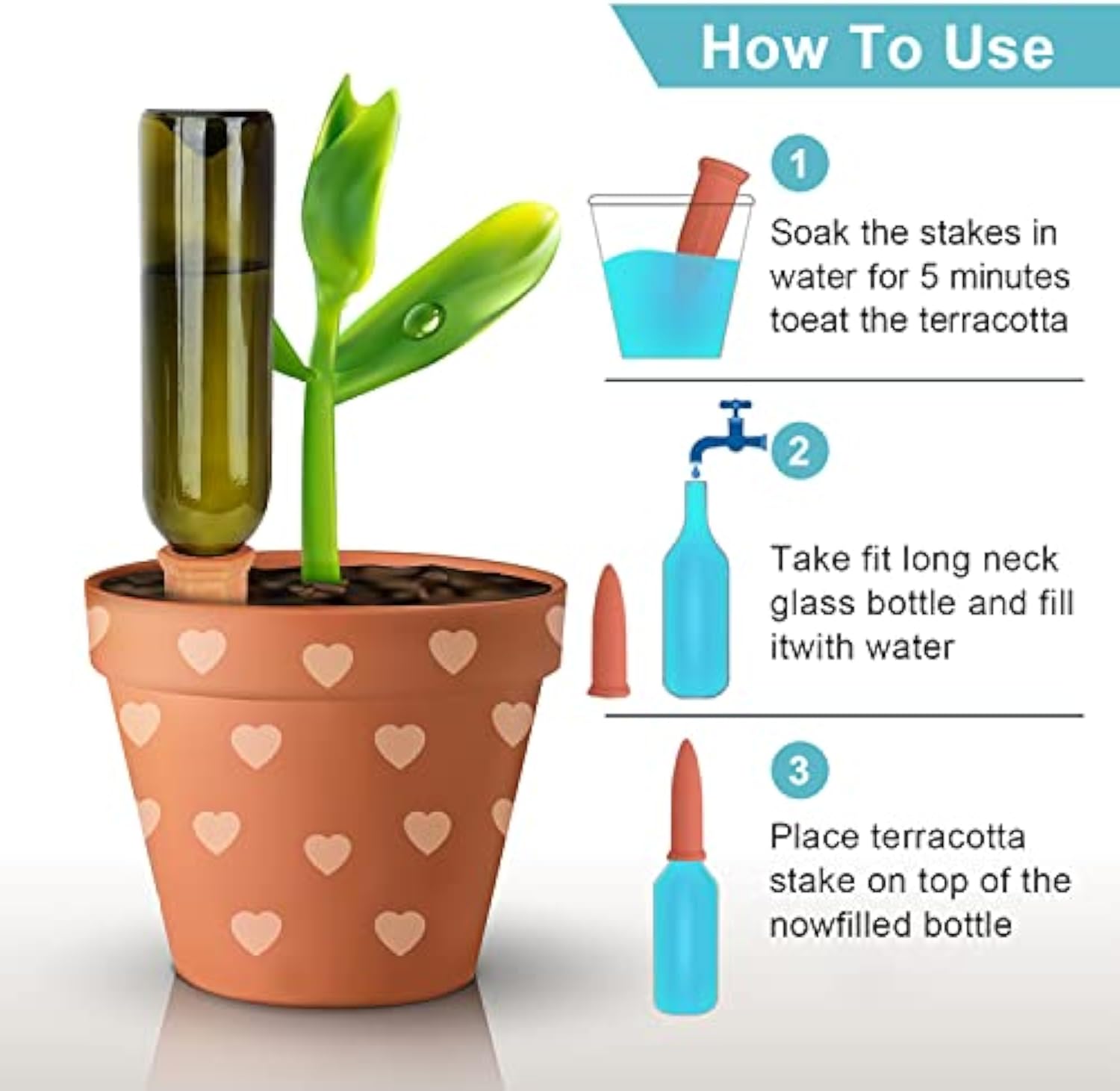 How To Use

1

Soak the stakes in water for 5 minutes toeat the terracotta

2

Take fit long neck glass bottle and fill itwith water

3

Place terracotta stake on top of the nowfilled bottle