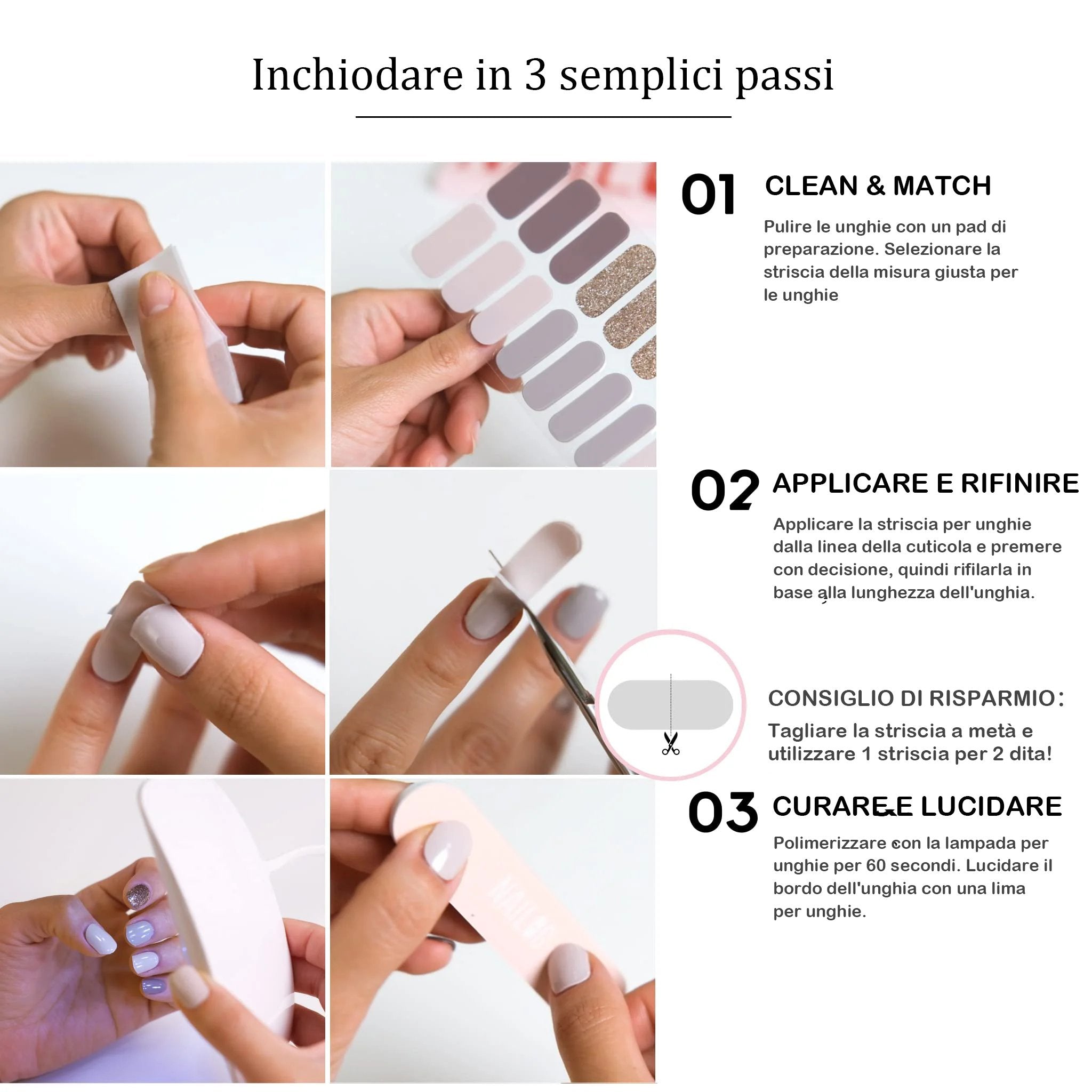 Inchiodare in 3 semplici passi

01 CLEAN & MATCH

Pulire le unghie con un pad di preparazione. Selezionare la striscia della misura giusta per le unghie

02 APPLICARE E RIFINIRE

Applicare la striscia per unghie dalla linea della cuticola e premere con decisione, quindi rifilarla in base alla lunghezza dell'unghia.

CONSIGLIO DI RISPARMIO:

Tagliare la striscia a metà e utilizzare 1 striscia per 2 dita!

03 CURARE E LUCIDARE

Polimerizzare con la lampada per unghie per 60 secondi. Lucidare il bordo dell'unghia con una lima per unghie.