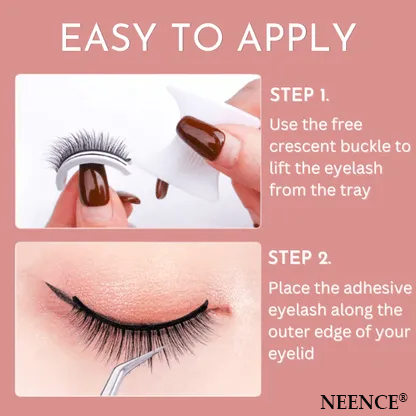 EASY TO APPLY

STEP 1.

Use the free crescent buckle to lift the eyelash from the tray

STEP 2.

Place the adhesive eyelash along the outer edge of your eyelid

NEENCE®