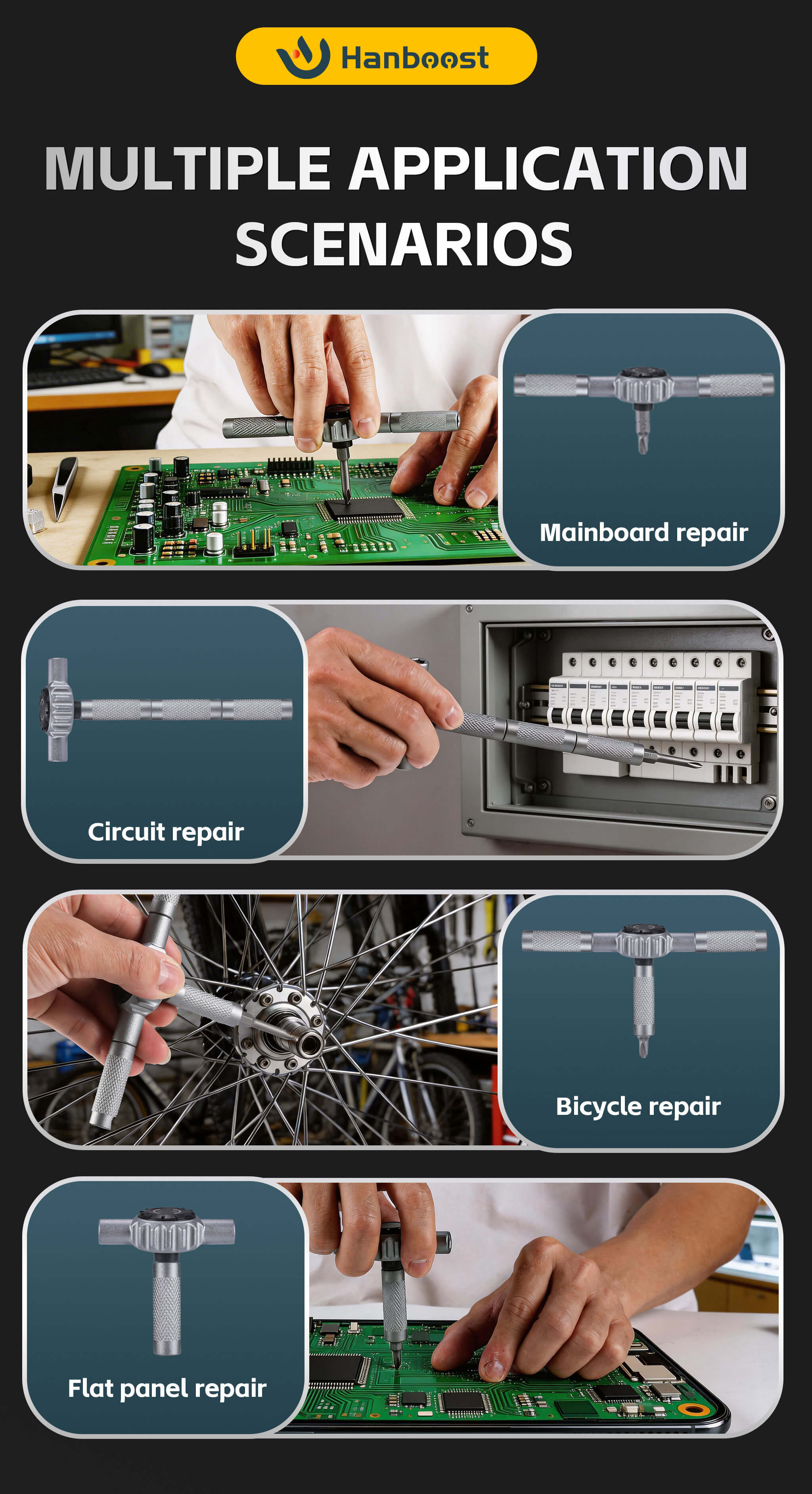 Hanboost

MULTIPLE APPLICATION SCENARIOS

Mainboard repair

Circuit repair

Bicycle repair

Flat panel repair