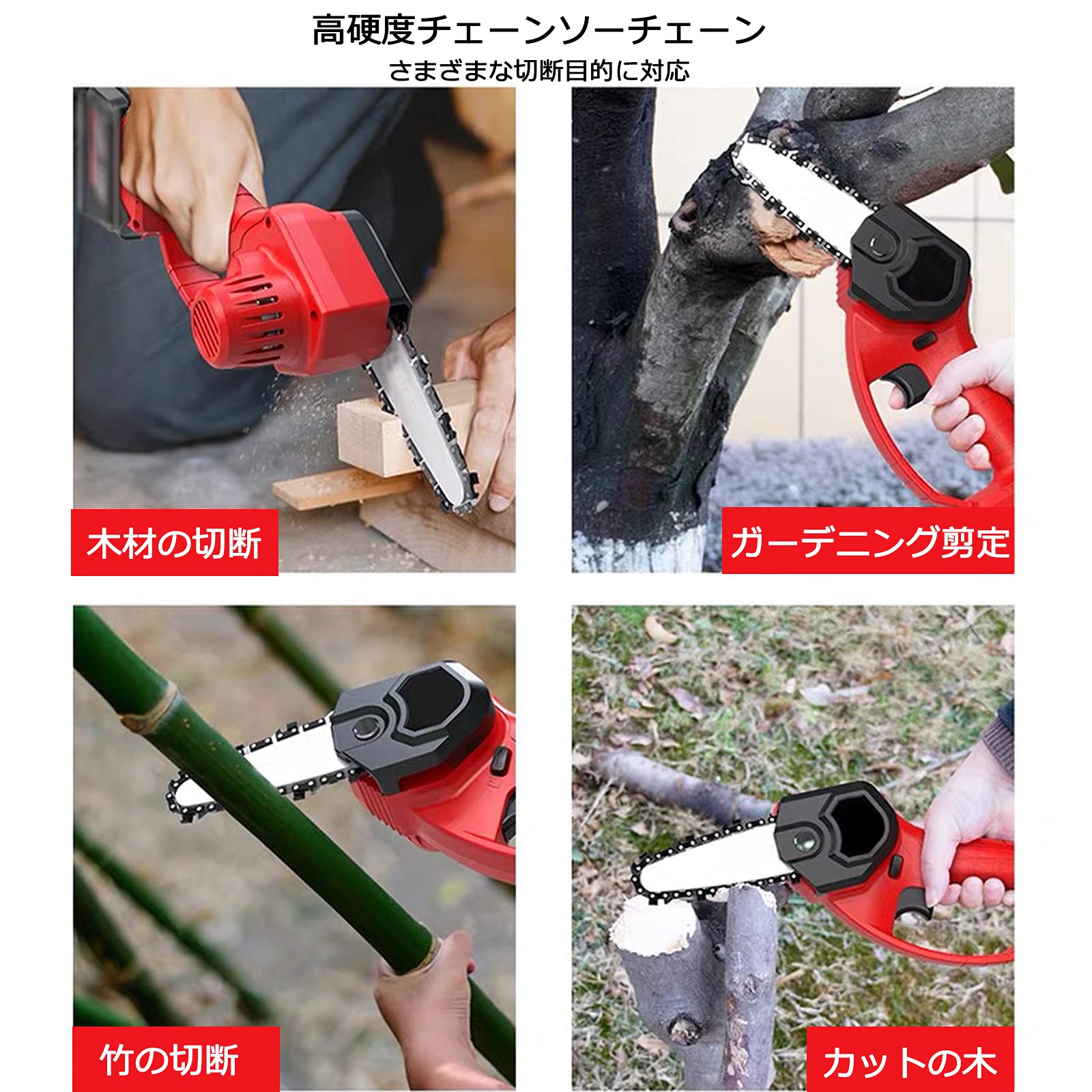 高硬度チェーンソーチェーン
さまざまな切断目的に対応

木材の切断

ガーデニング剪定

竹の切断

カットの木