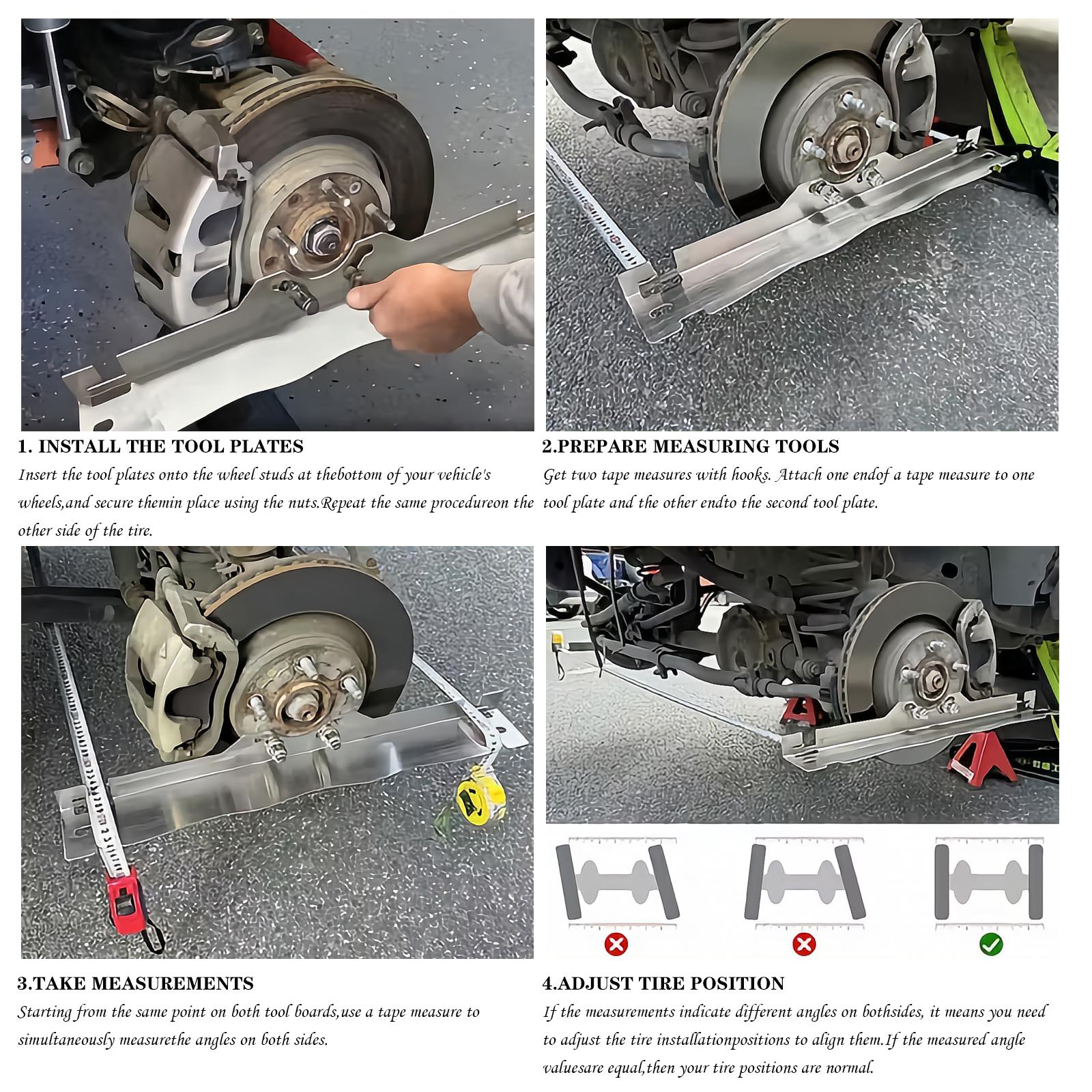 1. INSTALL THE TOOL PLATES

Insert the tool plates onto the wheel studs at thebottom of your vehicle's wheels,and secure themin place using the nuts.Repeat the same procedureon the other side of the tire.

2.PREPARE MEASURING TOOLS

Get two tape measures with hooks. Attach one endof a tape measure to one tool plate and the other endto the second tool plate.

3.TAKE MEASUREMENTS

Starting from the same point on both tool boards,use a tape measure to simultaneously measurethe angles on both sides.

4.ADJUST TIRE POSITION

If the measurements indicate different angles on bothsides, it means you need to adjust the tire installationpositions to align them.If the measured angle valuesare equal,then your tire positions are normal.