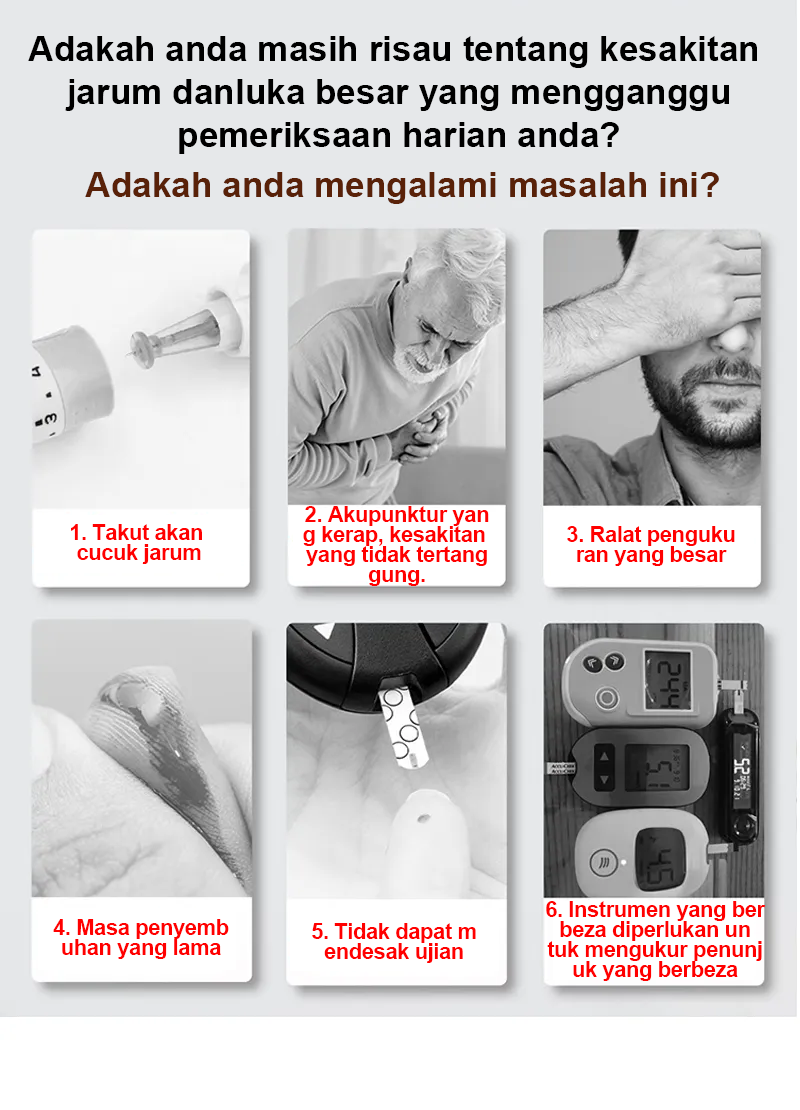 Adakah anda masih risau tentang kesakitan jarum danluka besar yang mengganggu pemeriksaan harian anda?

Adakah anda mengalami masalah ini?

1. Takut akan cucuk jarum

2. Akupunktur yan g kerap, kesakitan yang tidak tertang gung.

3. Ralat penguku ran yang besar

4. Masa penyemb uhan yang lama

5. Tidak dapat m endesak ujian

6. Instrumen yang ber beza diperlukan un tuk mengukur penunj uk yang berbeza