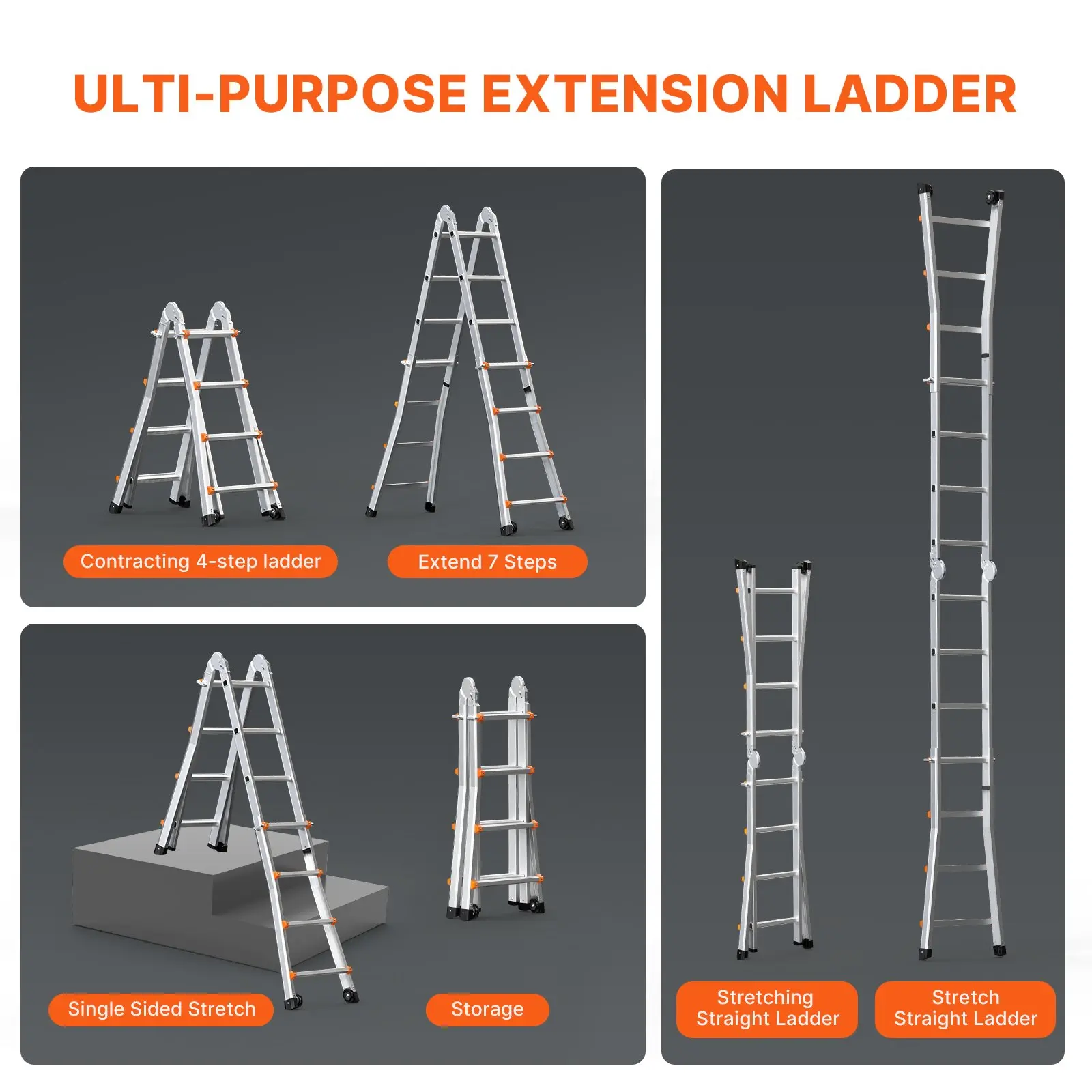 ULTI-PURPOSE EXTENSION LADDER

Contracting 4-step ladder

Extend 7 Steps

Single Sided Stretch

Storage

Stretching Straight Ladder

Stretch Straight Ladder