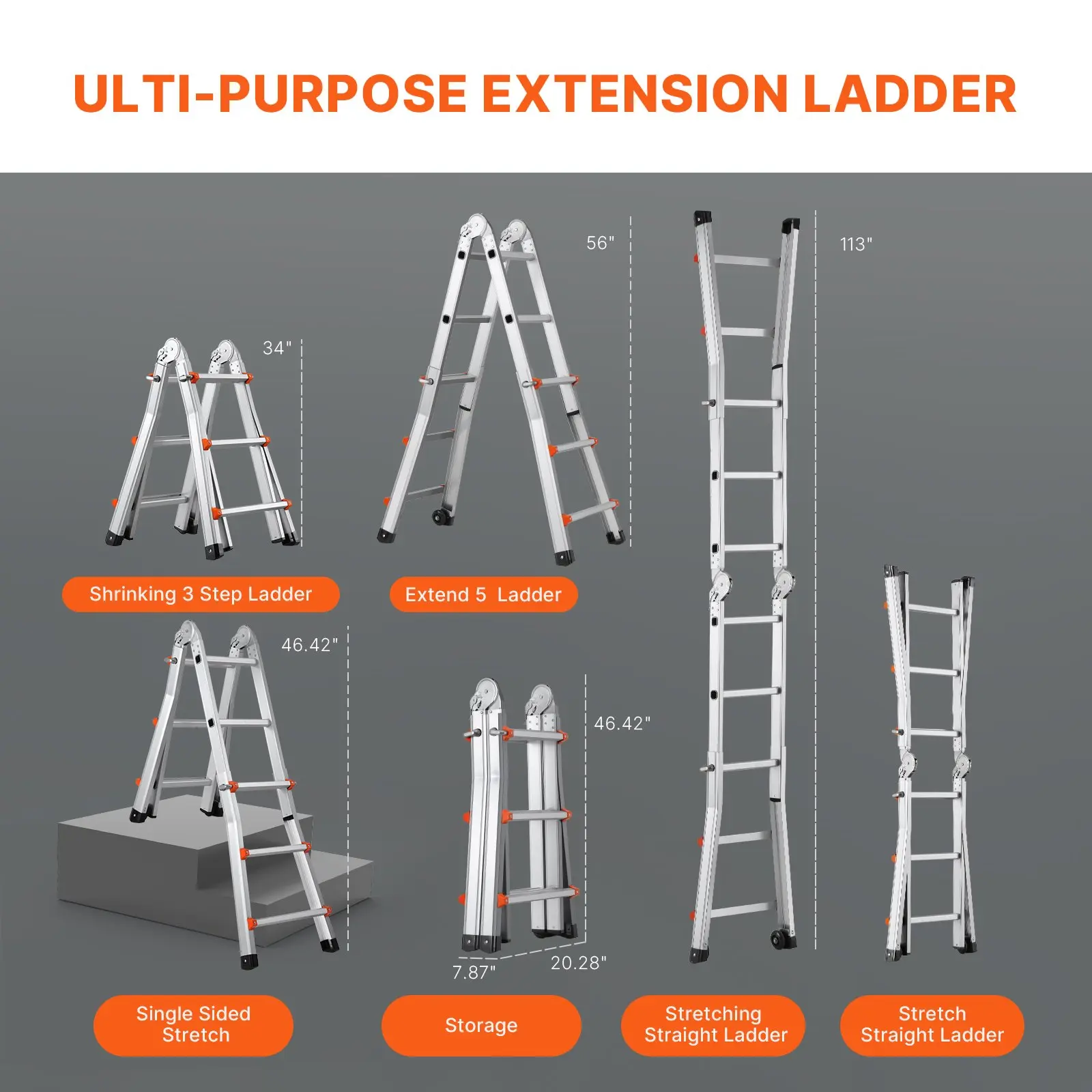 ULTI-PURPOSE EXTENSION LADDER

34"

56"

113"

Shrinking 3 Step Ladder

Extend 5 Ladder

46.42"

46.42"

7.87"

20.28"

Single Sided Stretch

Storage

Stretching Straight Ladder

Stretch Straight Ladder