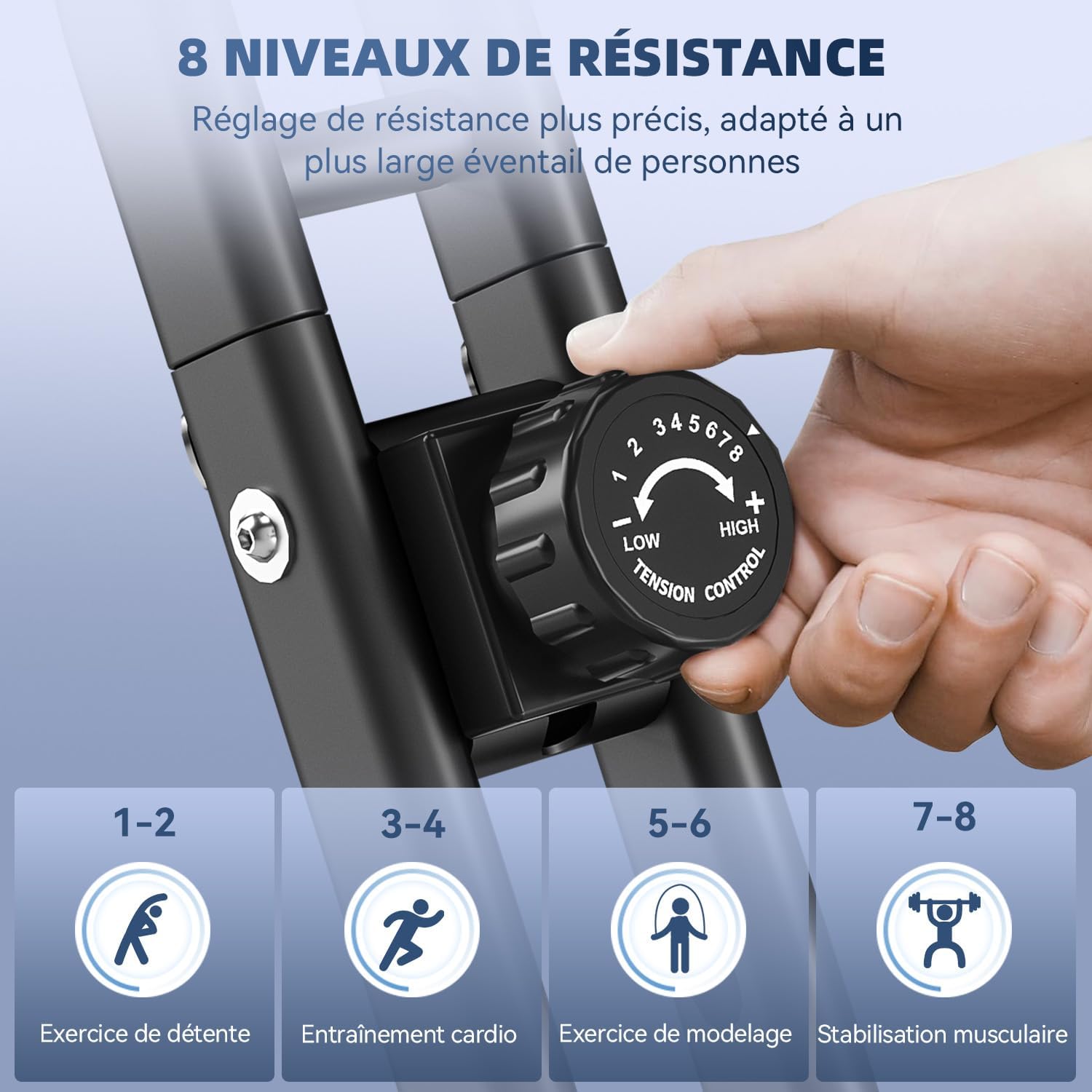 8 NIVEAUX DE RÉSISTANCE

Réglage de résistance plus précis, adapté à un plus large éventail de personnes

1 2 3 4 5 6 7 8

− LOW

+ HIGH

TENSION CONTROL

1-2

Exercice de détente

3-4

Entraînement cardio

5-6

Exercice de modelage

7-8

Stabilisation musculaire