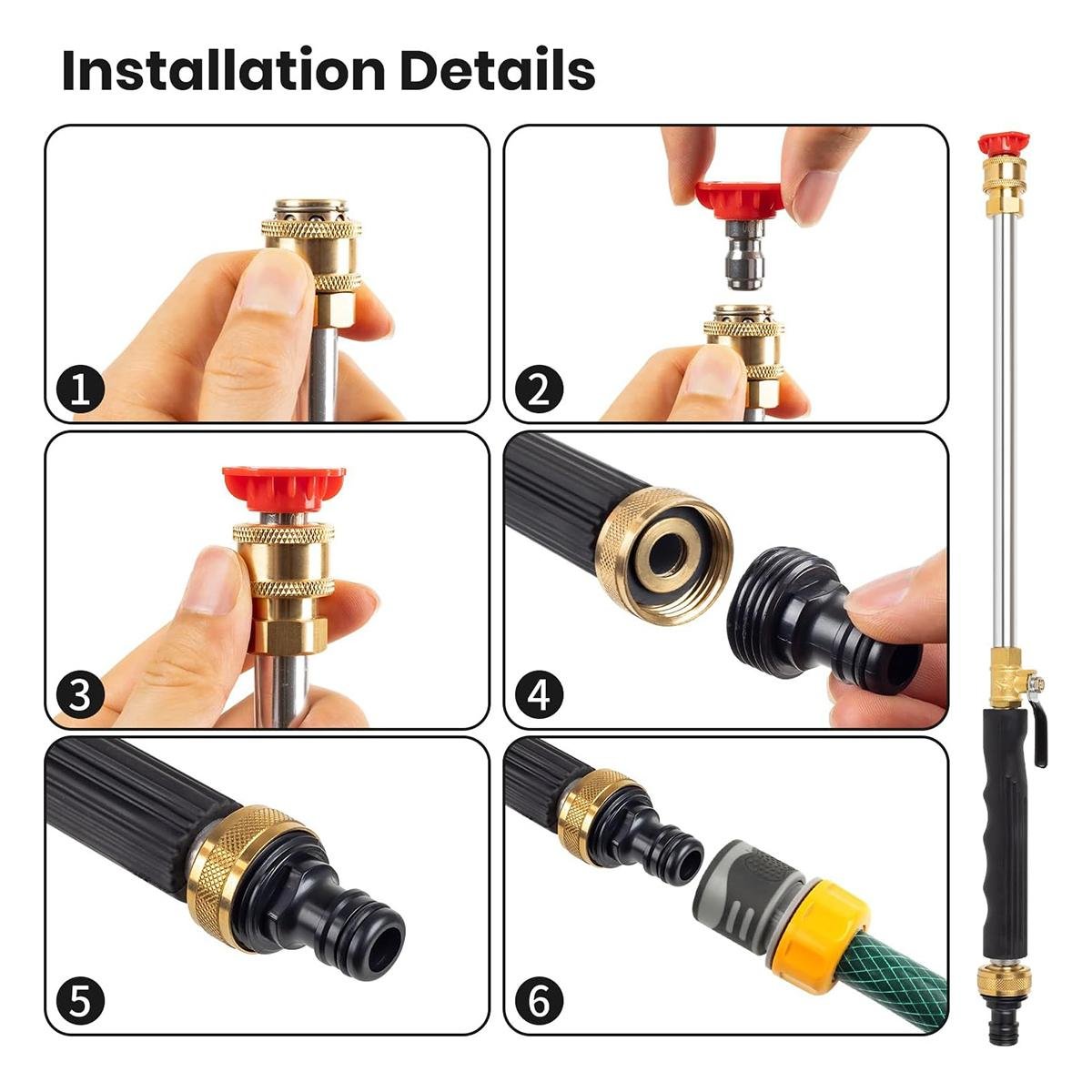 Installation Details

1

2

3

4

5

6