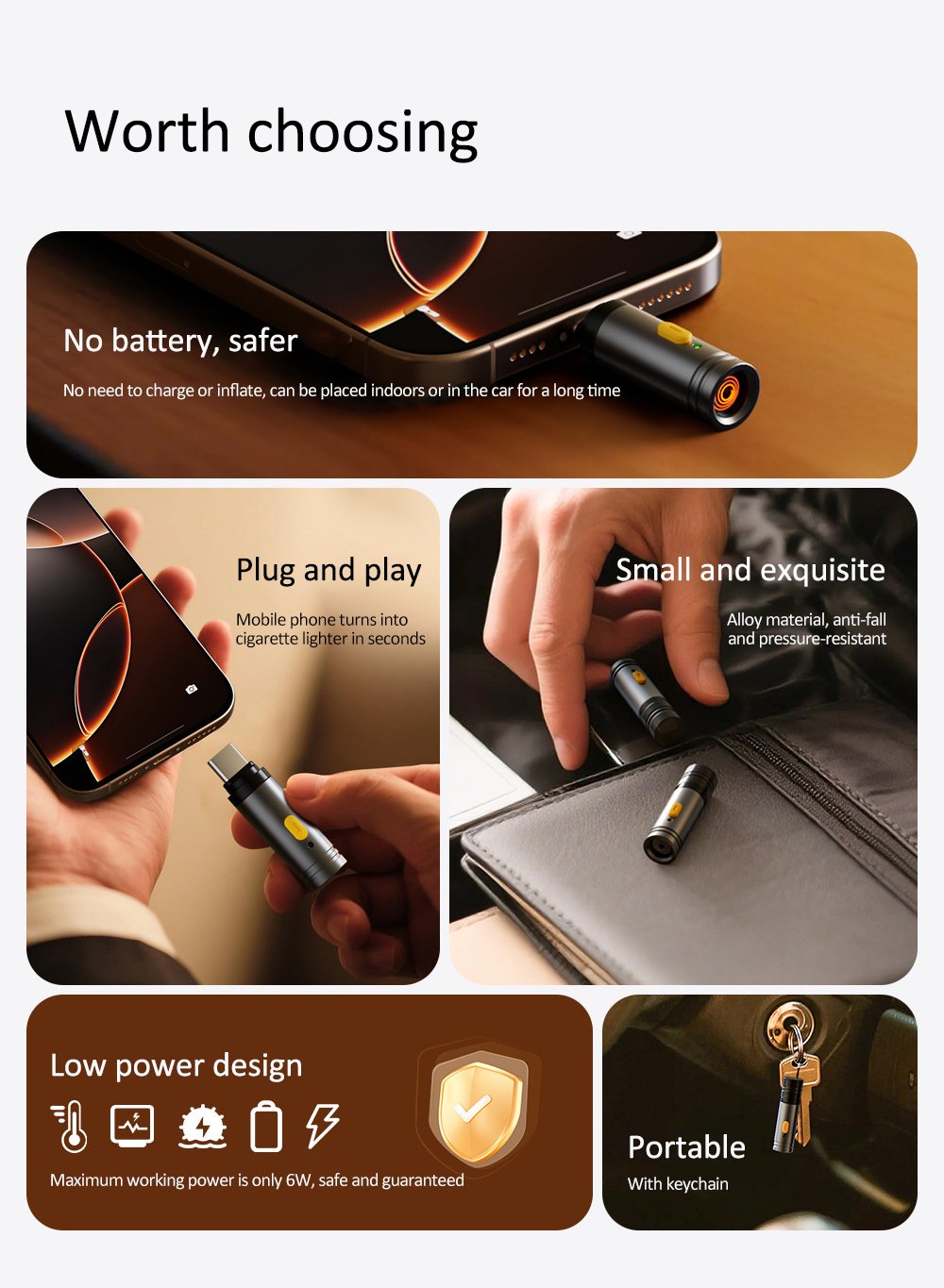 Worth choosing

No battery, safer

No need to charge or inflate, can be placed indoors or in the car for a long time

Plug and play

Mobile phone turns into cigarette lighter in seconds

Small and exquisite

Alloy material, anti-fall and pressure-resistant

Low power design

Maximum working power is only 6W, safe and guaranteed

Portable

With keychain