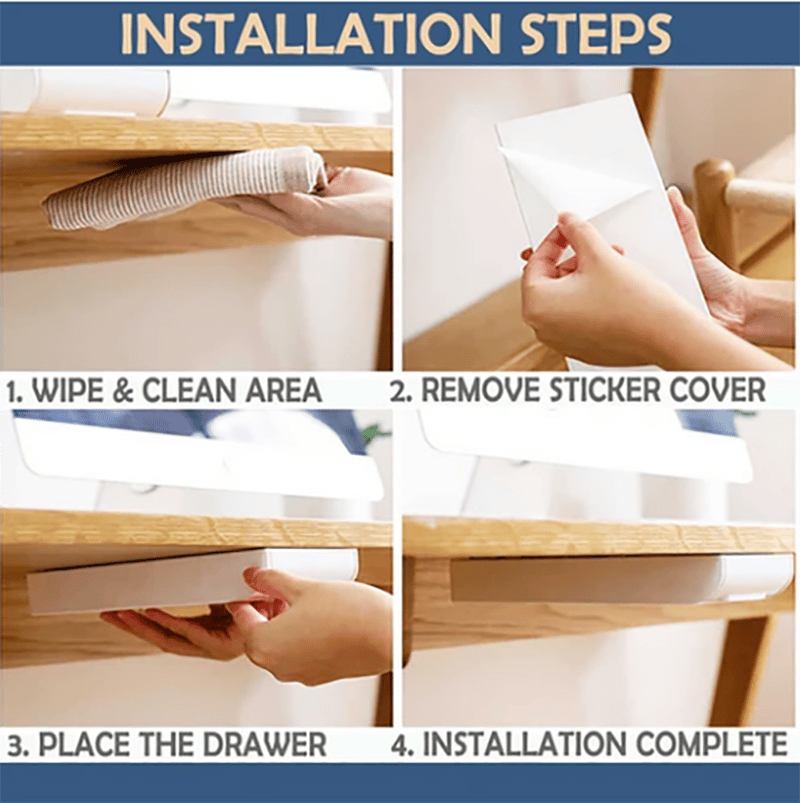 INSTALLATION STEPS

1. WIPE & CLEAN AREA

2. REMOVE STICKER COVER

3. PLACE THE DRAWER

4. INSTALLATION COMPLETE