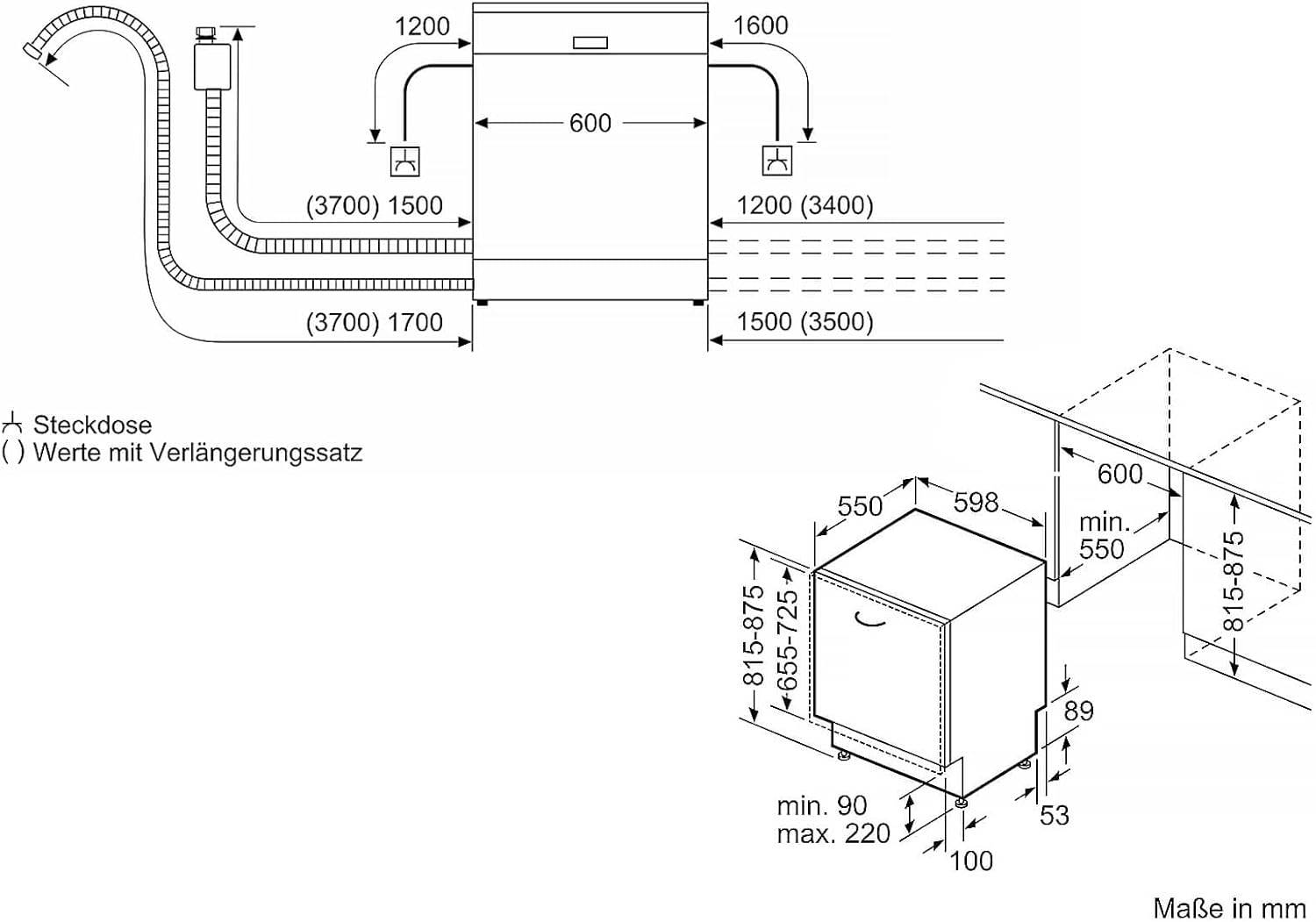 1200
1600
600
(3700) 1500
1200 (3400)
(3700) 1700
1500 (3500)

Steckdose
( ) Werte mit Verlängerungssatz

550
598
600
min. 550
815-875
815-875
655-725
89
53
min. 90
max. 220
100

Maße in mm