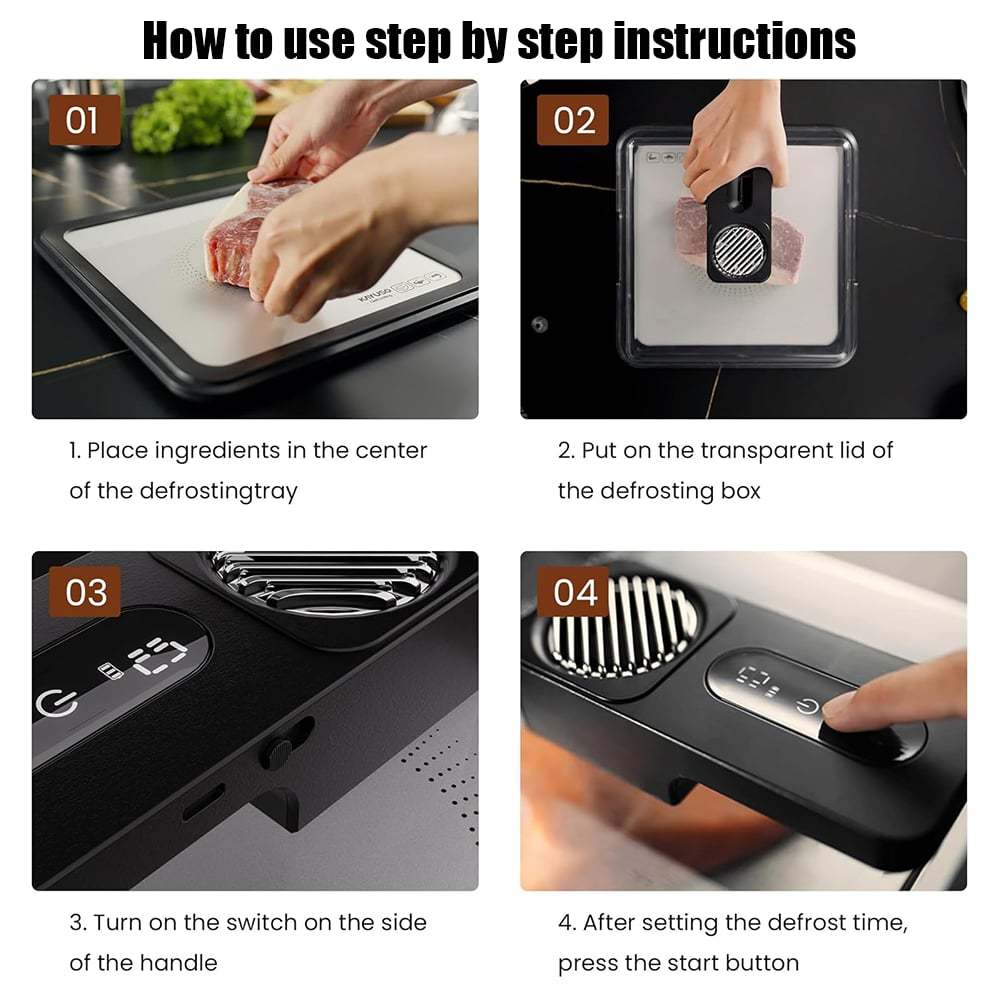 How to use step by step instructions

01

1. Place ingredients in the center of the defrostingtray

02

2. Put on the transparent lid of the defrosting box

03

3. Turn on the switch on the side of the handle

04

4. After setting the defrost time, press the start button