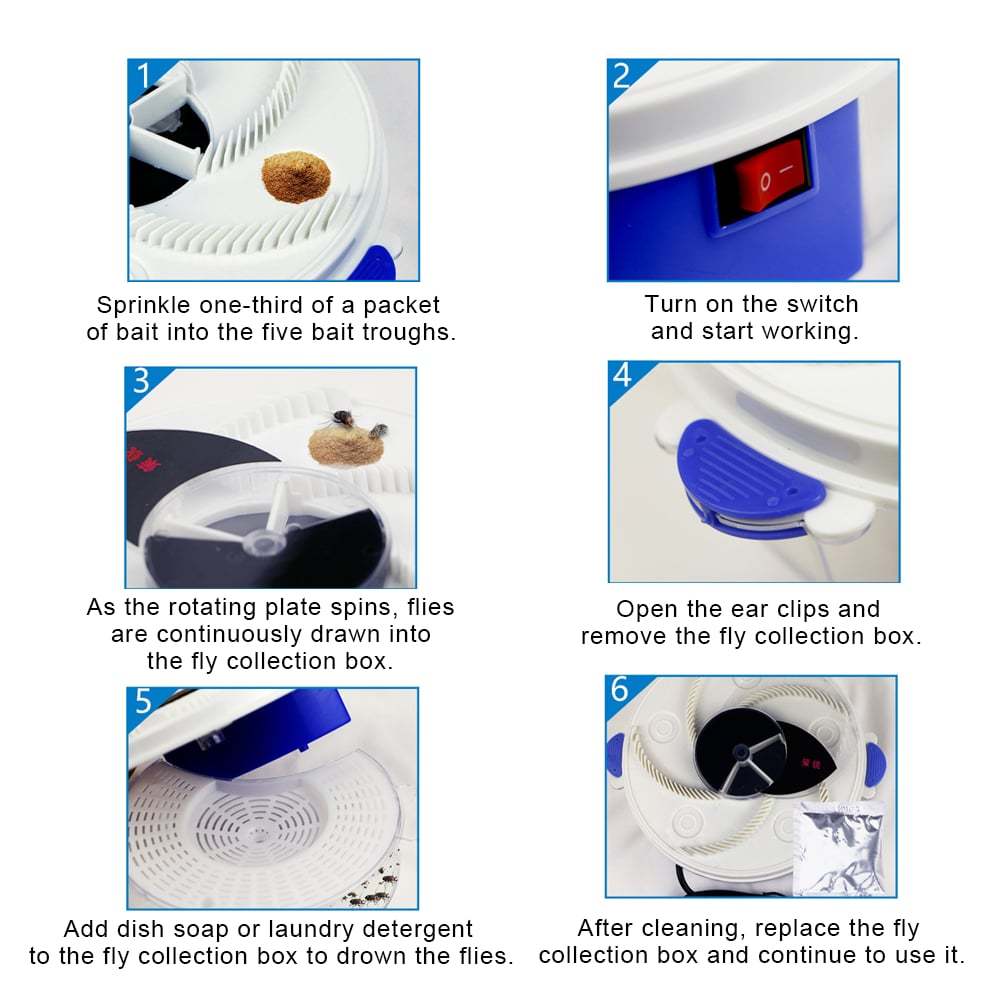 1

Sprinkle one-third of a packet of bait into the five bait troughs.

2

Turn on the switch and start working.

3

As the rotating plate spins, flies are continuously drawn into the fly collection box.

4

Open the ear clips and remove the fly collection box.

5

Add dish soap or laundry detergent to the fly collection box to drown the flies.

6

After cleaning, replace the fly collection box and continue to use it.