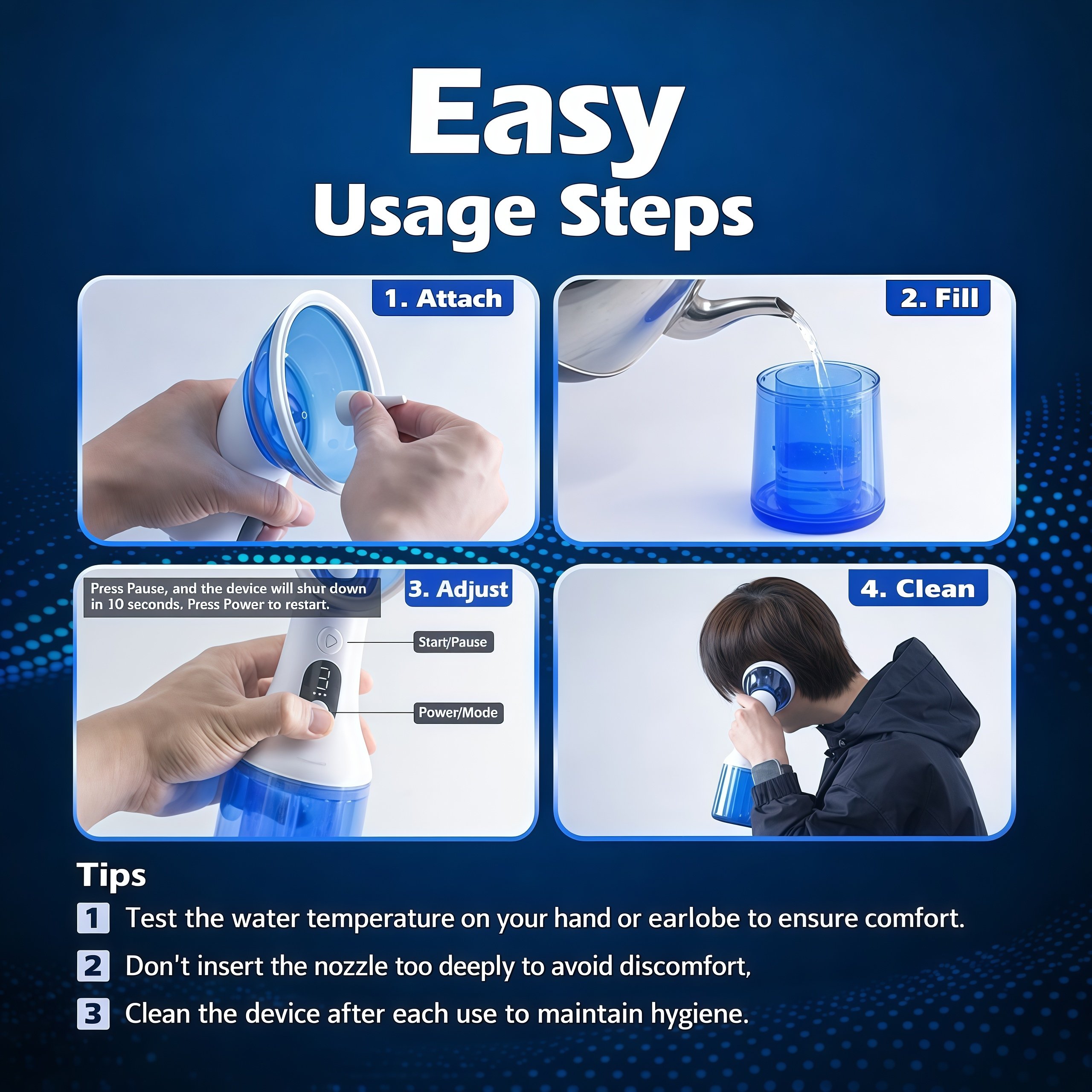 Easy
Usage Steps

1. Attach

2. Fill

Press Pause, and the device will shur down in 10 seconds. Press Power to restart.

3. Adjust

Start/Pause

Power/Mode

4. Clean

Tips

1 Test the water temperature on your hand or earlobe to ensure comfort.

2 Don't insert the nozzle too deeply to avoid discomfort,

3 Clean the device after each use to maintain hygiene.