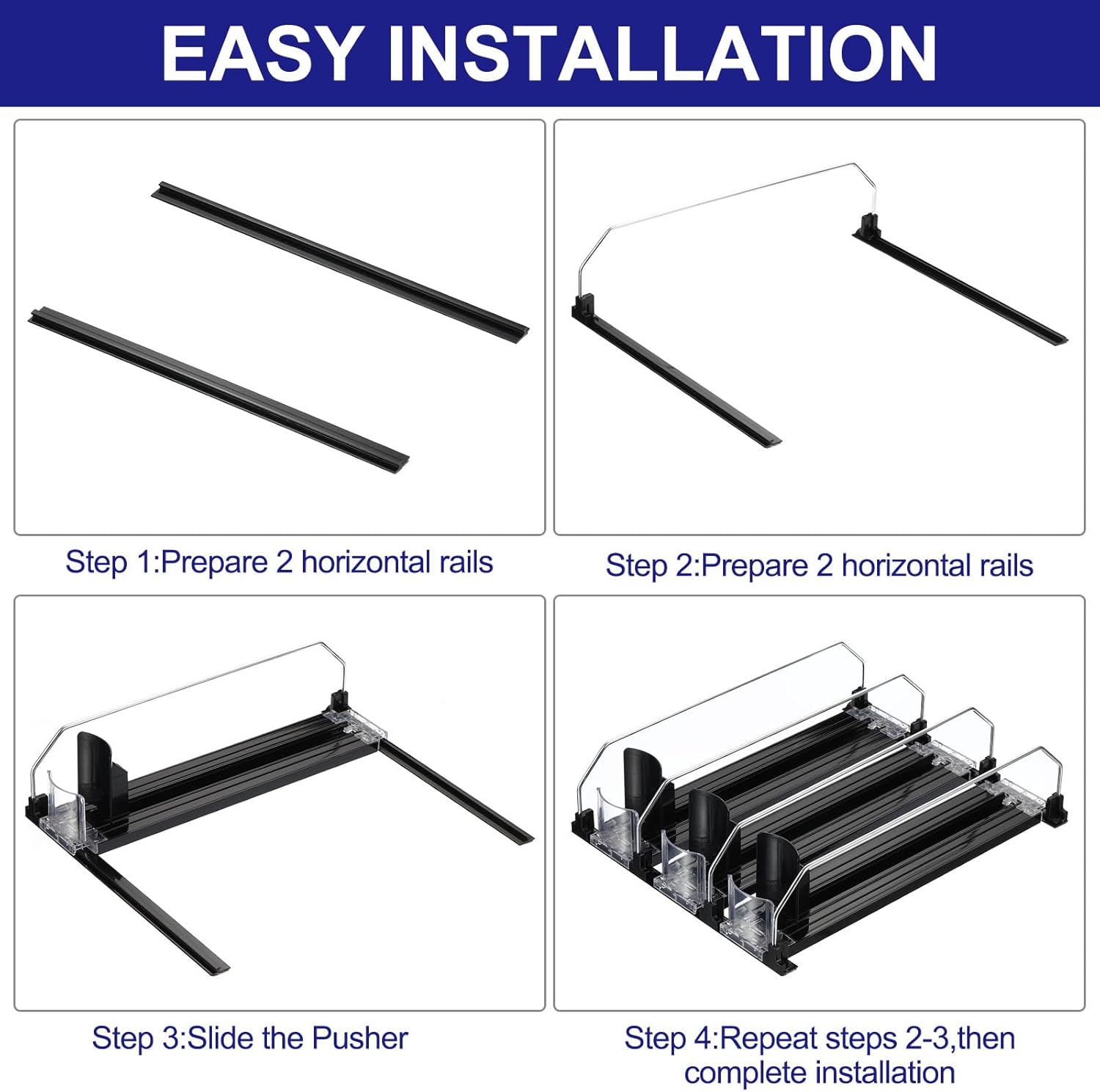 EASY INSTALLATION

Step 1:Prepare 2 horizontal rails

Step 2:Prepare 2 horizontal rails

Step 3:Slide the Pusher

Step 4:Repeat steps 2-3,then complete installation