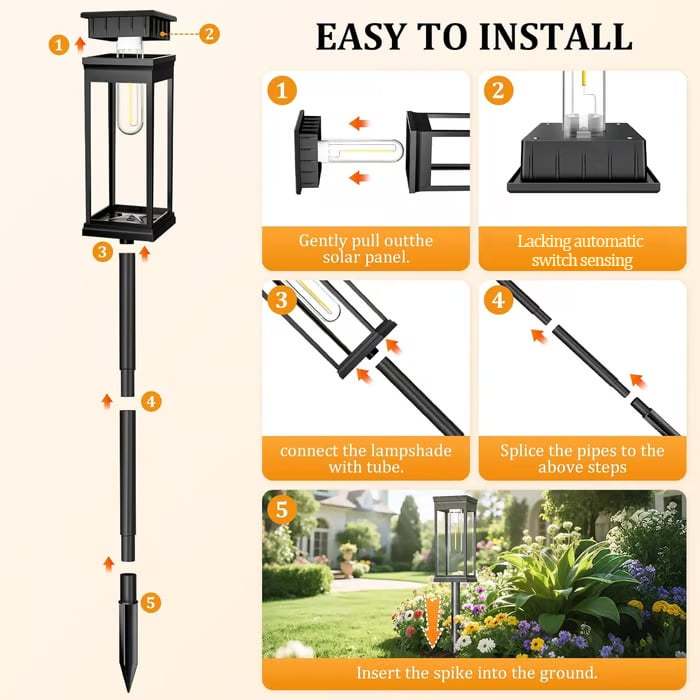 1

2

3

4

5

EASY TO INSTALL

1

Gently pull outthe solar panel.

2

Lacking automatic switch sensing

3

connect the lampshade with tube.

4

Splice the pipes to the above steps

5

Insert the spike into the ground.