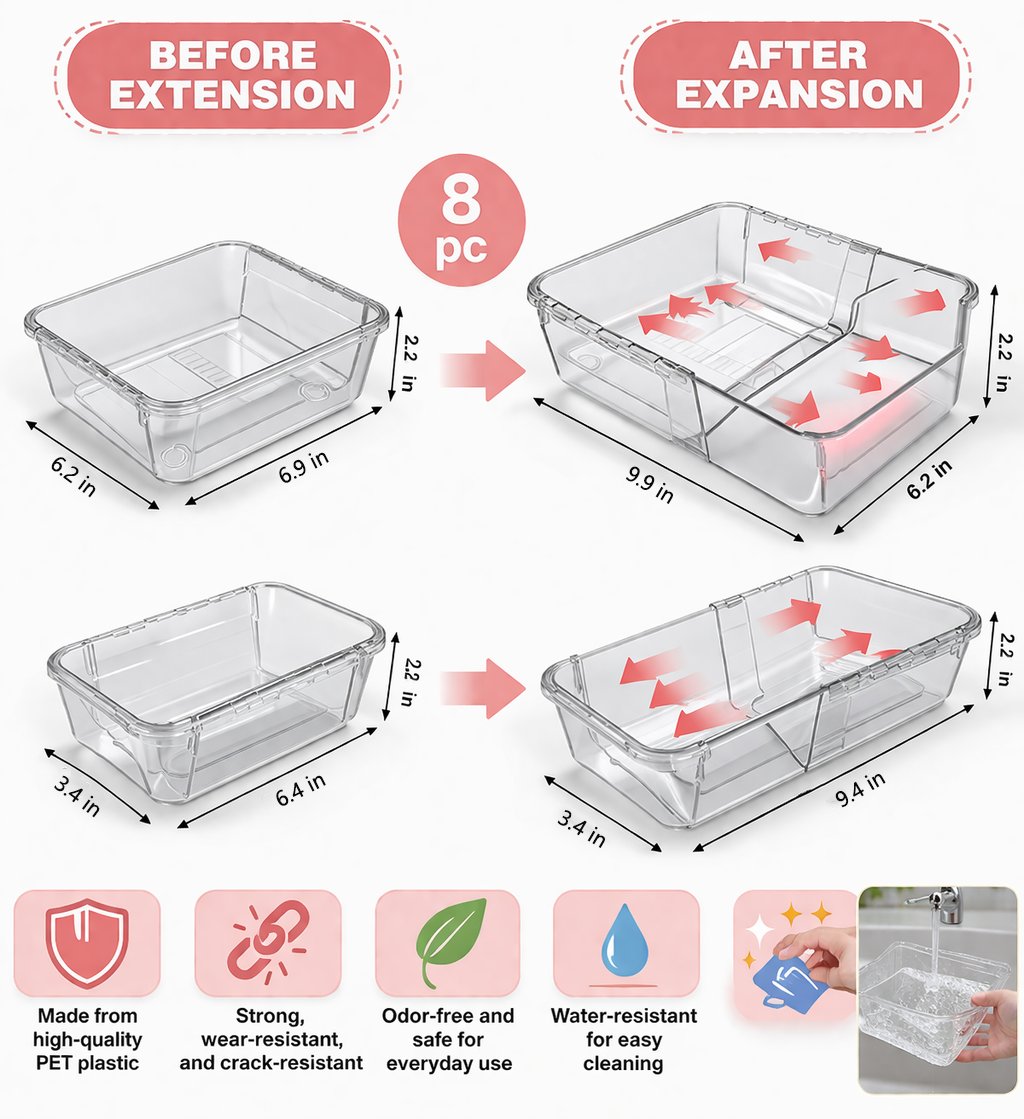 BEFORE EXTENSION

AFTER EXPANSION

8 pc

2.2 in

6.2 in

6.9 in

2.2 in

9.9 in

6.2 in

2.2 in

3.4 in

6.4 in

2.2 in

3.4 in

9.4 in

Made from high-quality PET plastic

Strong, wear-resistant, and crack-resistant

Odor-free and safe for everyday use

Water-resistant for easy cleaning