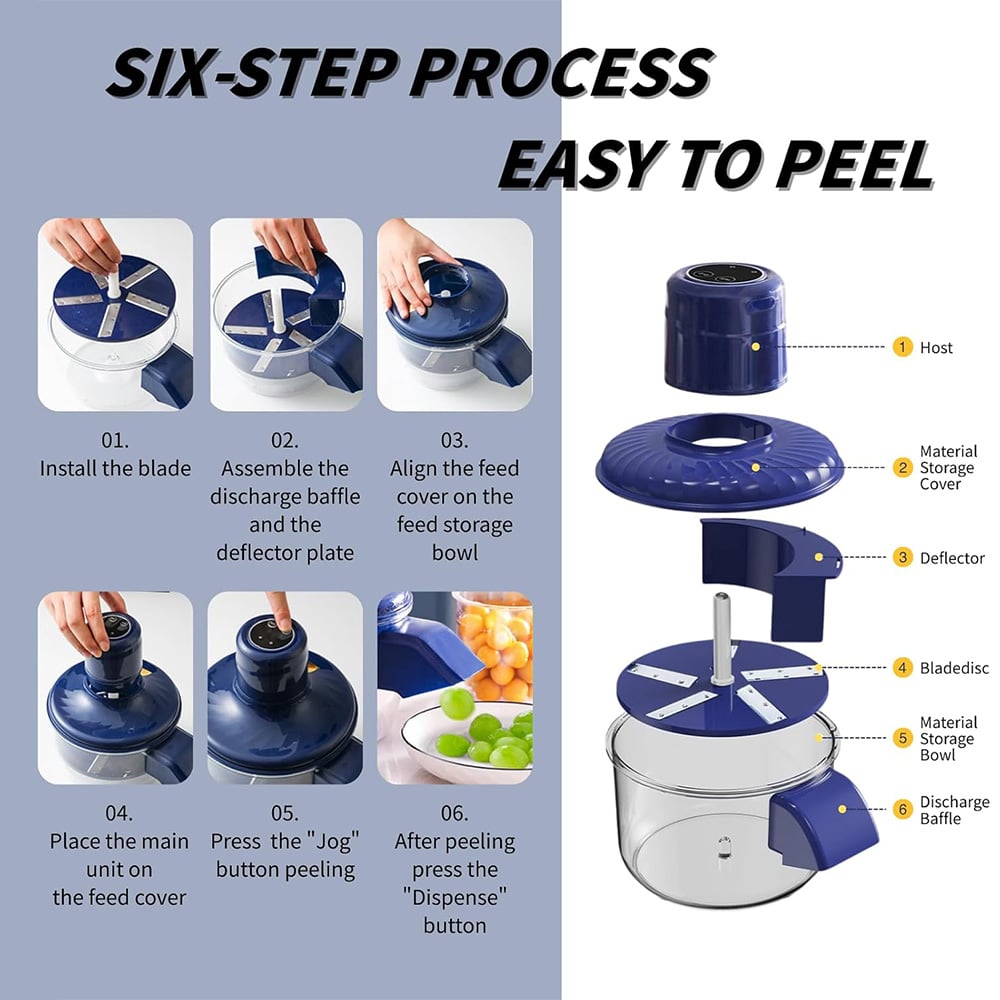 SIX-STEP PROCESS

EASY TO PEEL

01.
Install the blade

02.
Assemble the discharge baffle and the deflector plate

03.
Align the feed cover on the feed storage bowl

04.
Place the main unit on the feed cover

05.
Press the "Jog" button peeling

06.
After peeling press the "Dispense" button

1 Host

2 Material Storage Cover

3 Deflector

4 Bladedisc

5 Material Storage Bowl

6 Discharge Baffle