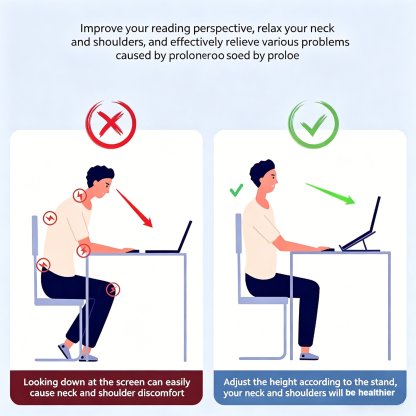 Improve your reading perspective, relax your neck and shoulders, and effectively relieve various problems caused by proloneroo soed by proloe

Looking down at the screen can easily cause neck and shoulder discomfort

Adjust the height according to the stand, your neck and shoulders will be healthier