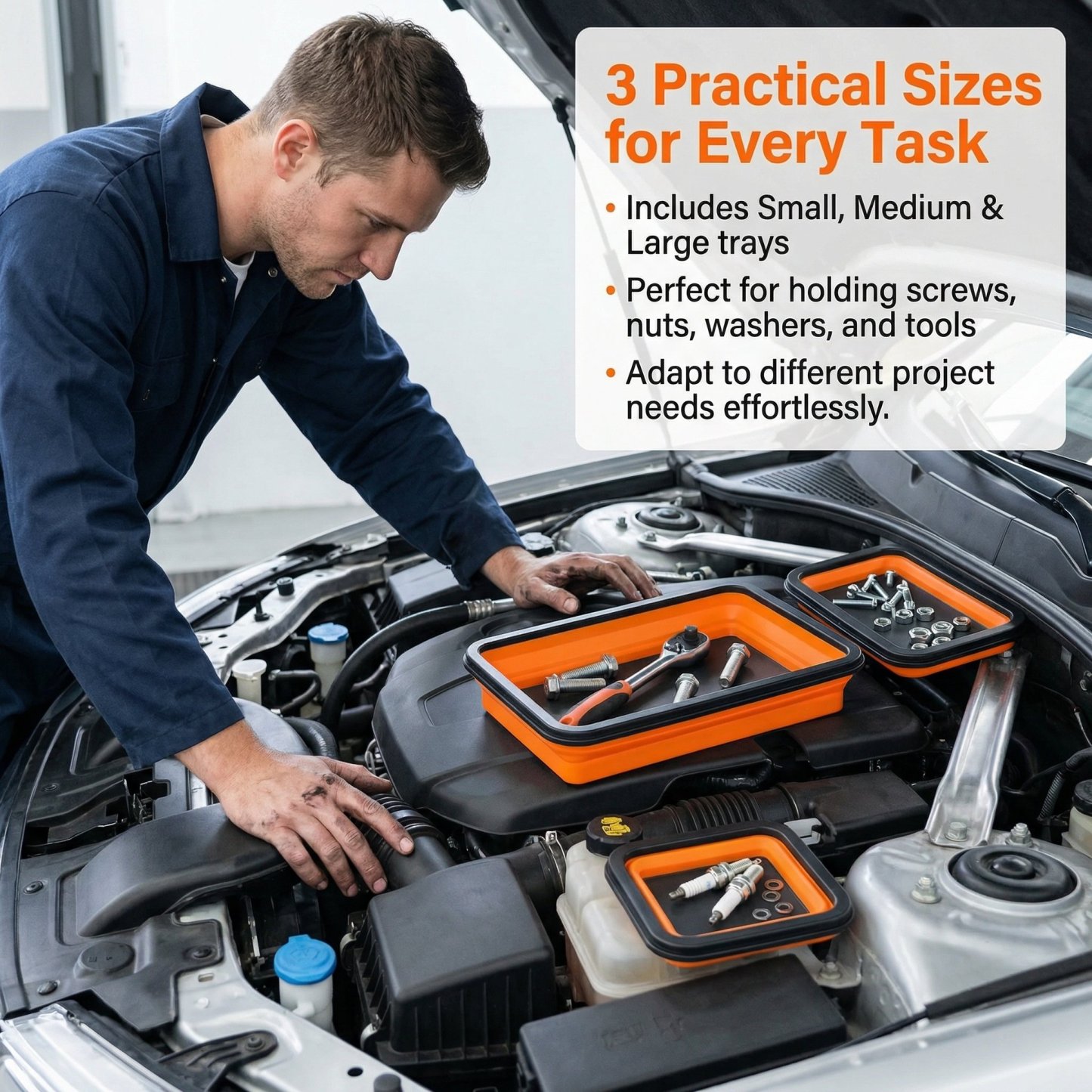 3 Practical Sizes for Every Task

• Includes Small, Medium & Large trays

• Perfect for holding screws, nuts, washers, and tools

• Adapt to different project needs effortlessly.