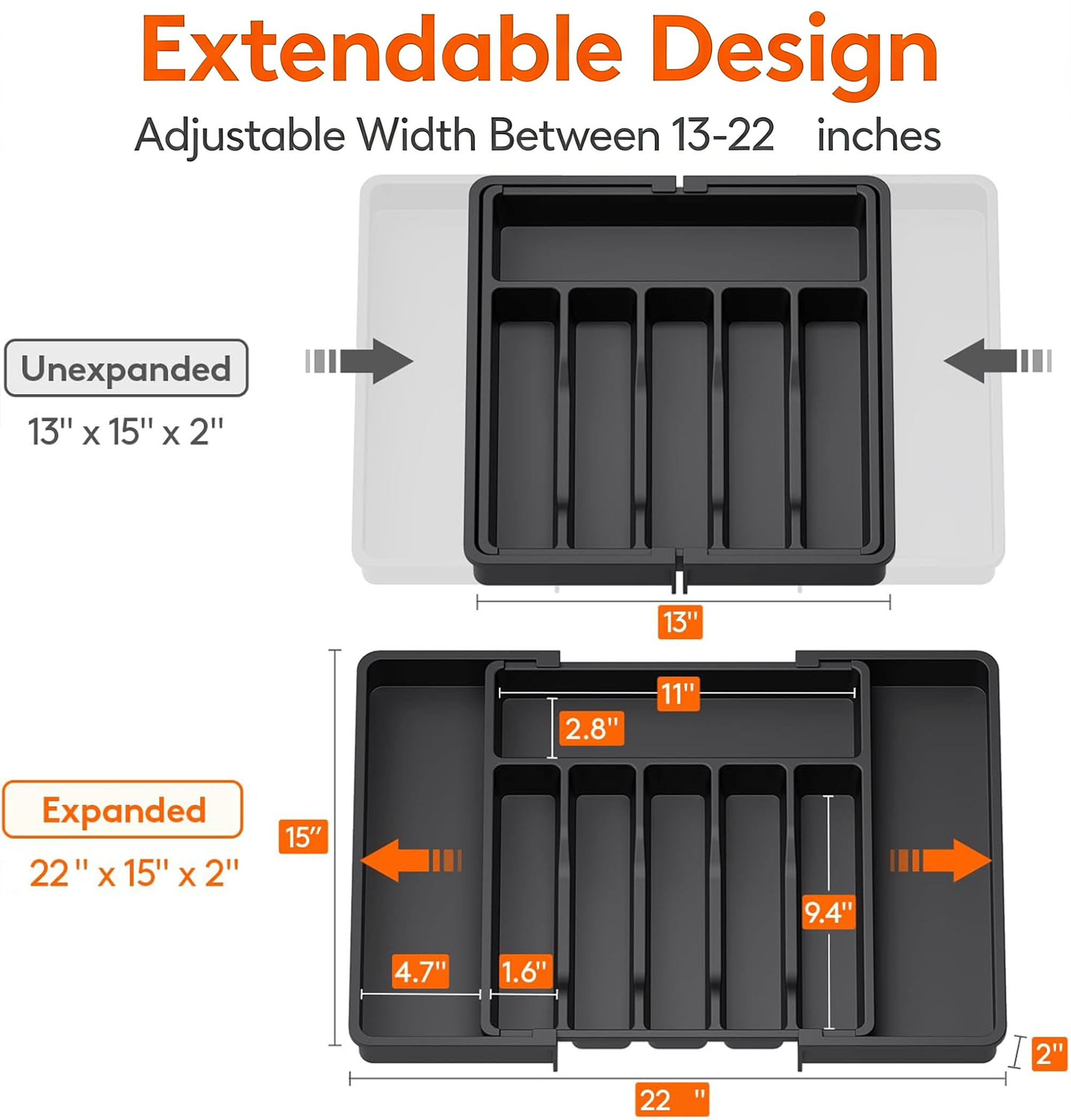 Extendable Design

Adjustable Width Between 13-22 inches

Unexpanded

13'' x 15'' x 2''

13''

Expanded

22 '' x 15'' x 2''

15''

11''

2.8''

9.4''

4.7''

1.6''

2''

22 ''