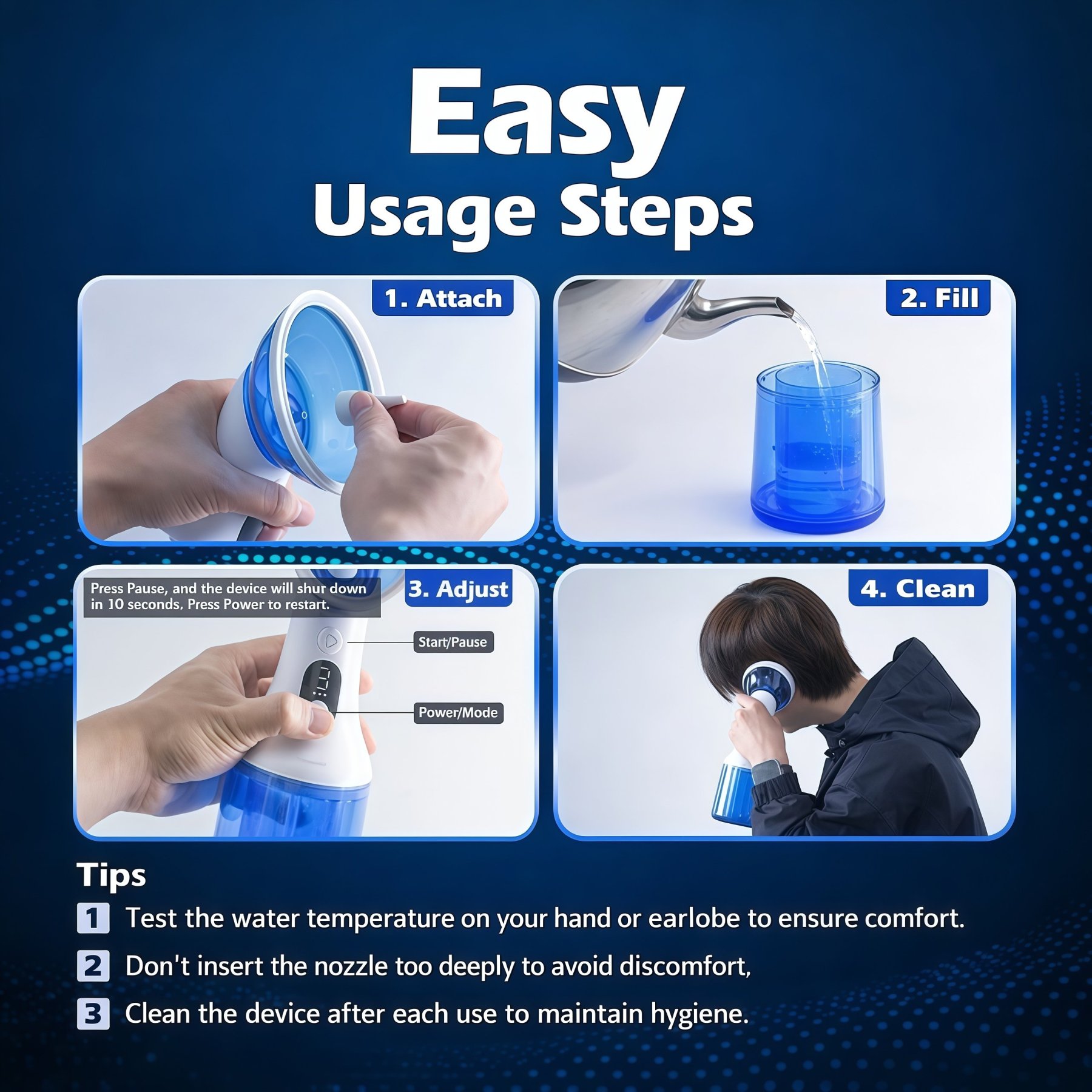 Easy
Usage Steps

1. Attach

2. Fill

Press Pause, and the device will shur down in 10 seconds. Press Power to restart.

3. Adjust

Start/Pause

Power/Mode

4. Clean

Tips

1 Test the water temperature on your hand or earlobe to ensure comfort.

2 Don't insert the nozzle too deeply to avoid discomfort,

3 Clean the device after each use to maintain hygiene.