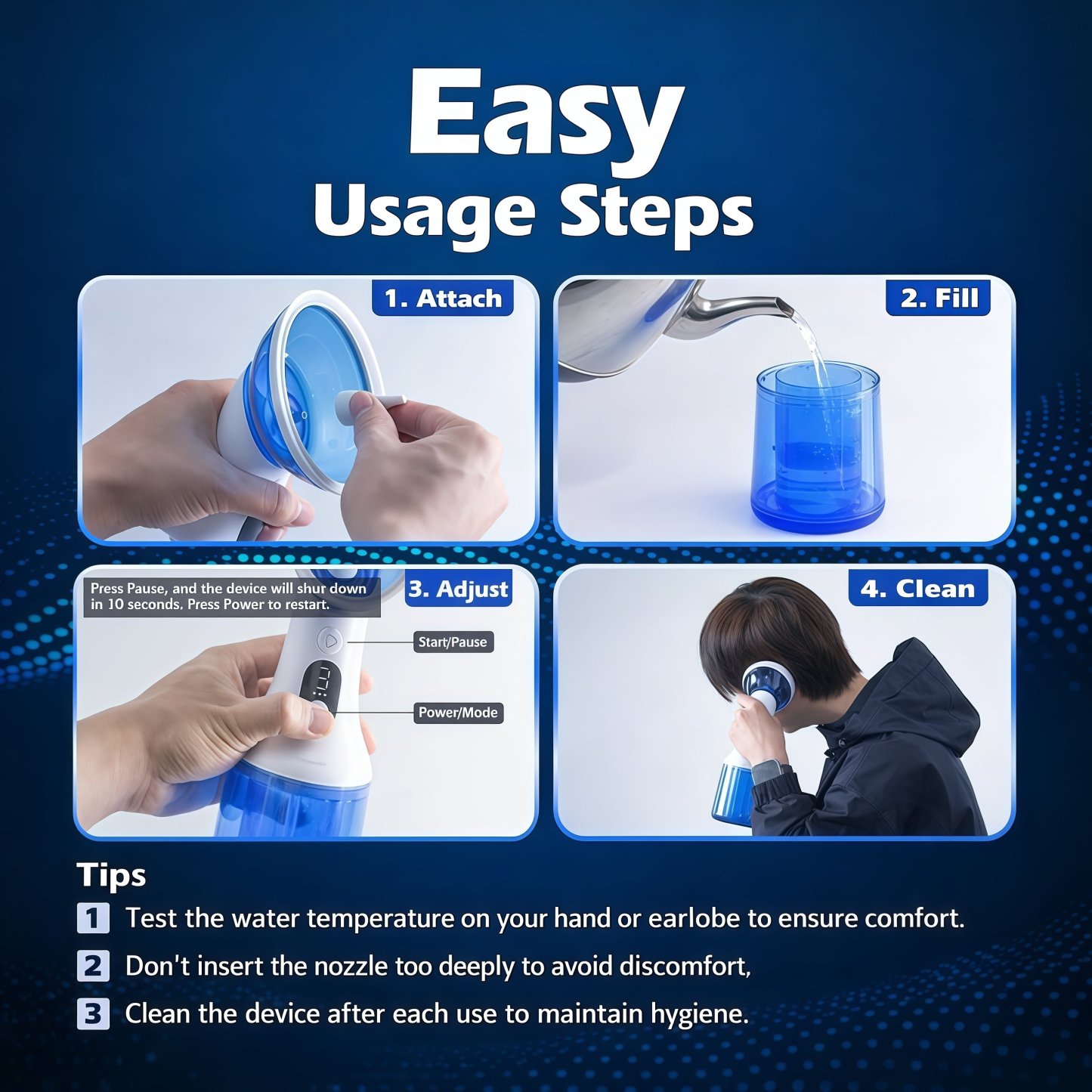 Easy
Usage Steps

1. Attach

2. Fill

Press Pause, and the device will shur down in 10 seconds. Press Power to restart.

3. Adjust

Start/Pause

Power/Mode

4. Clean

Tips

1 Test the water temperature on your hand or earlobe to ensure comfort.

2 Don't insert the nozzle too deeply to avoid discomfort,

3 Clean the device after each use to maintain hygiene.