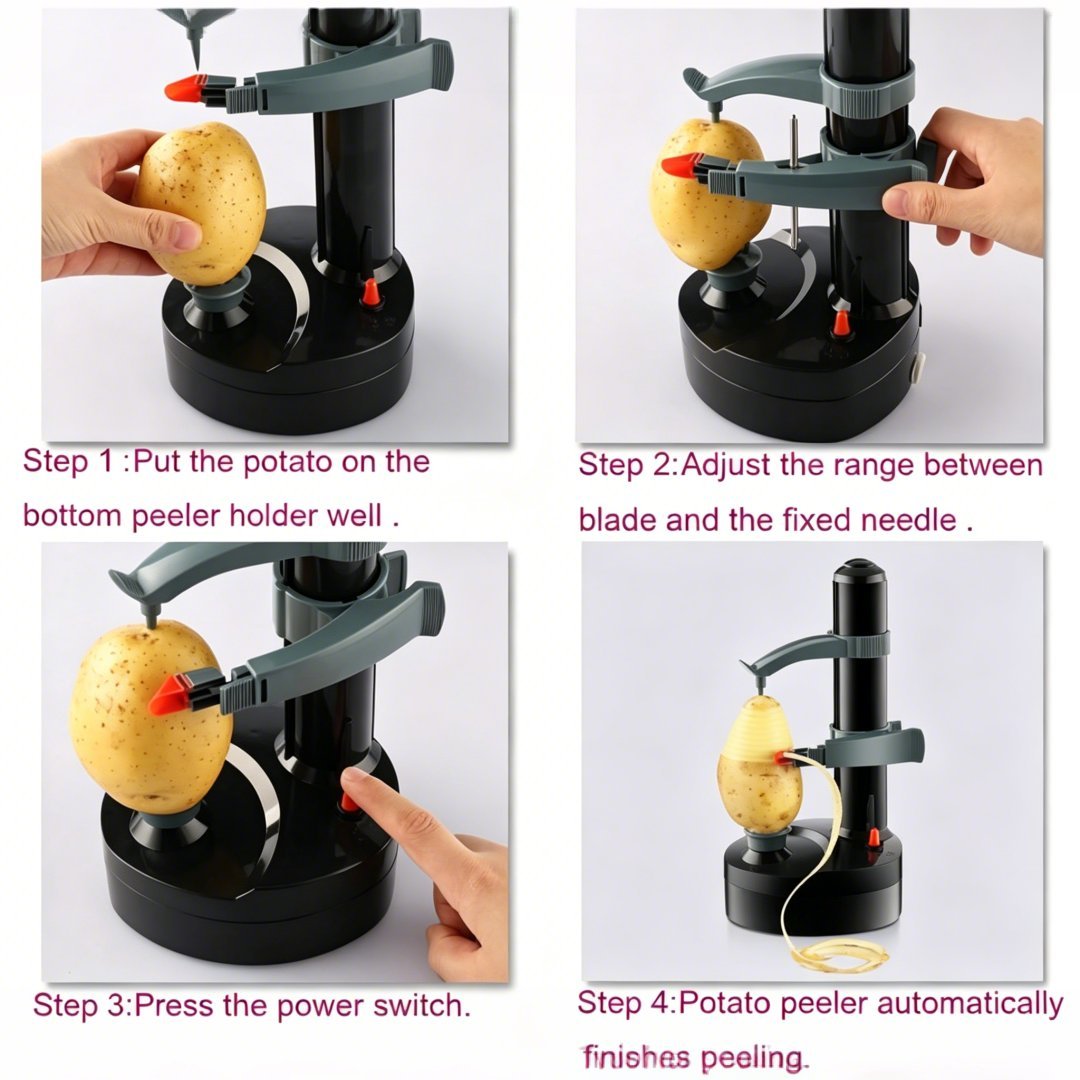 Step 1 :Put the potato on the bottom peeler holder well .

Step 2:Adjust the range between blade and the fixed needle .

Step 3:Press the power switch.

Step 4:Potato peeler automatically finishes peeling.