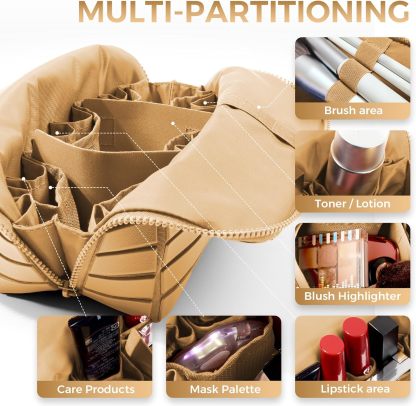 MULTI-PARTITIONING

Brush area

Toner / Lotion

Blush Highlighter

Care Products

Mask Palette

Lipstick area