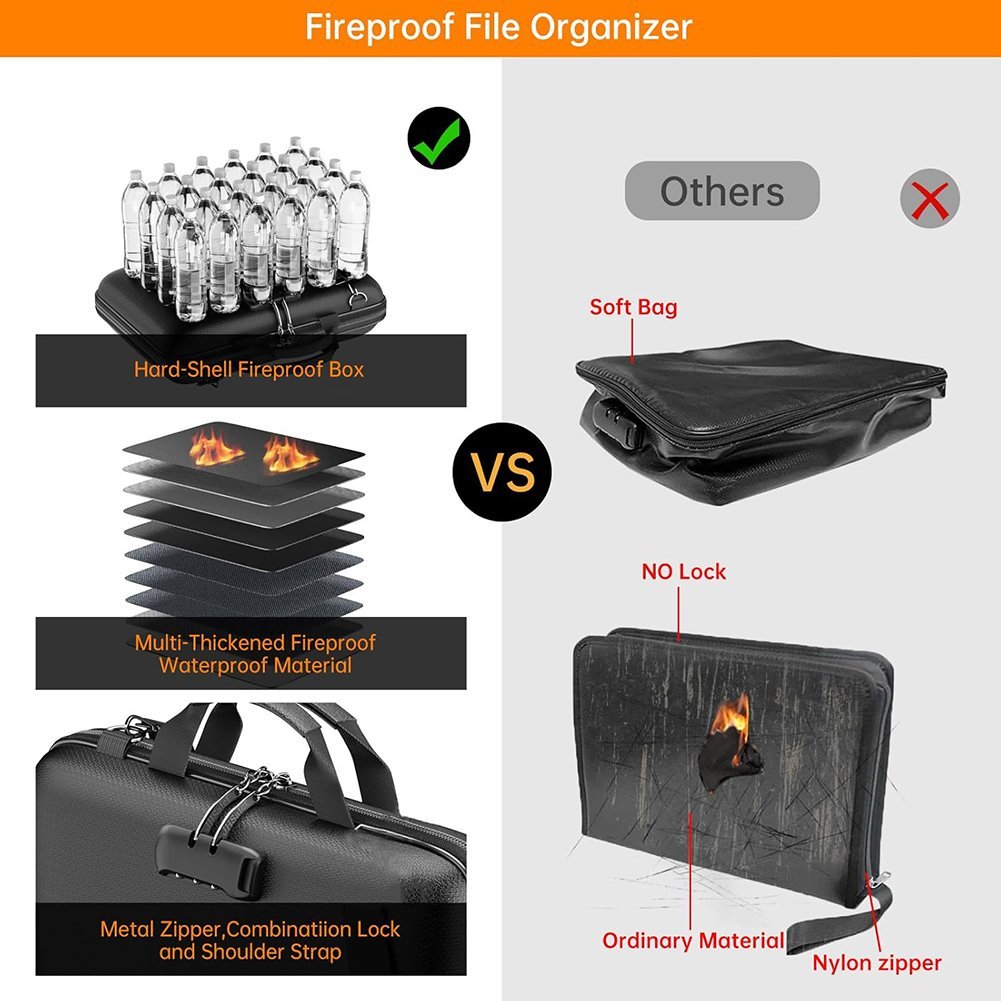 Fireproof File Organizer

Hard-Shell Fireproof Box

Multi-Thickened Fireproof Waterproof Material

Metal Zipper,Combinatiion Lock and Shoulder Strap

VS

Others

Soft Bag

NO Lock

Ordinary Material

Nylon zipper