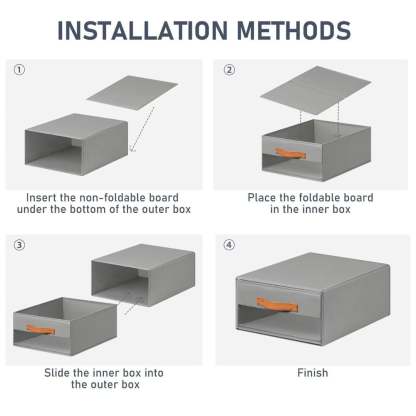 INSTALLATION METHODS

①

Insert the non-foldable board under the bottom of the outer box

②

Place the foldable board in the inner box

③

Slide the inner box into the outer box

④

Finish