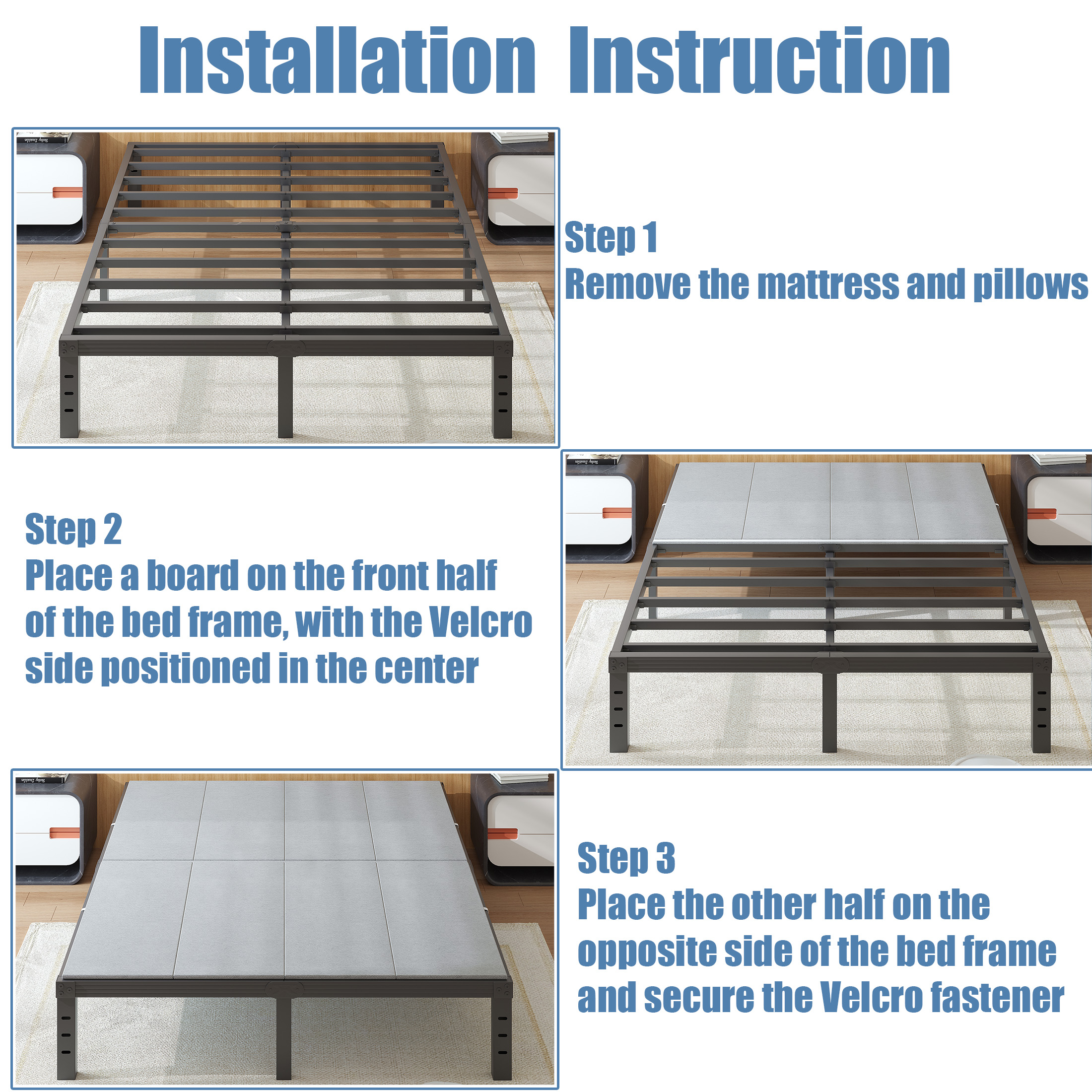 Installation Instruction

Step 1
Remove the mattress and pillows

Step 2
Place a board on the front half of the bed frame, with the Velcro side positioned in the center

Step 3
Place the other half on the opposite side of the bed frame and secure the Velcro fastener