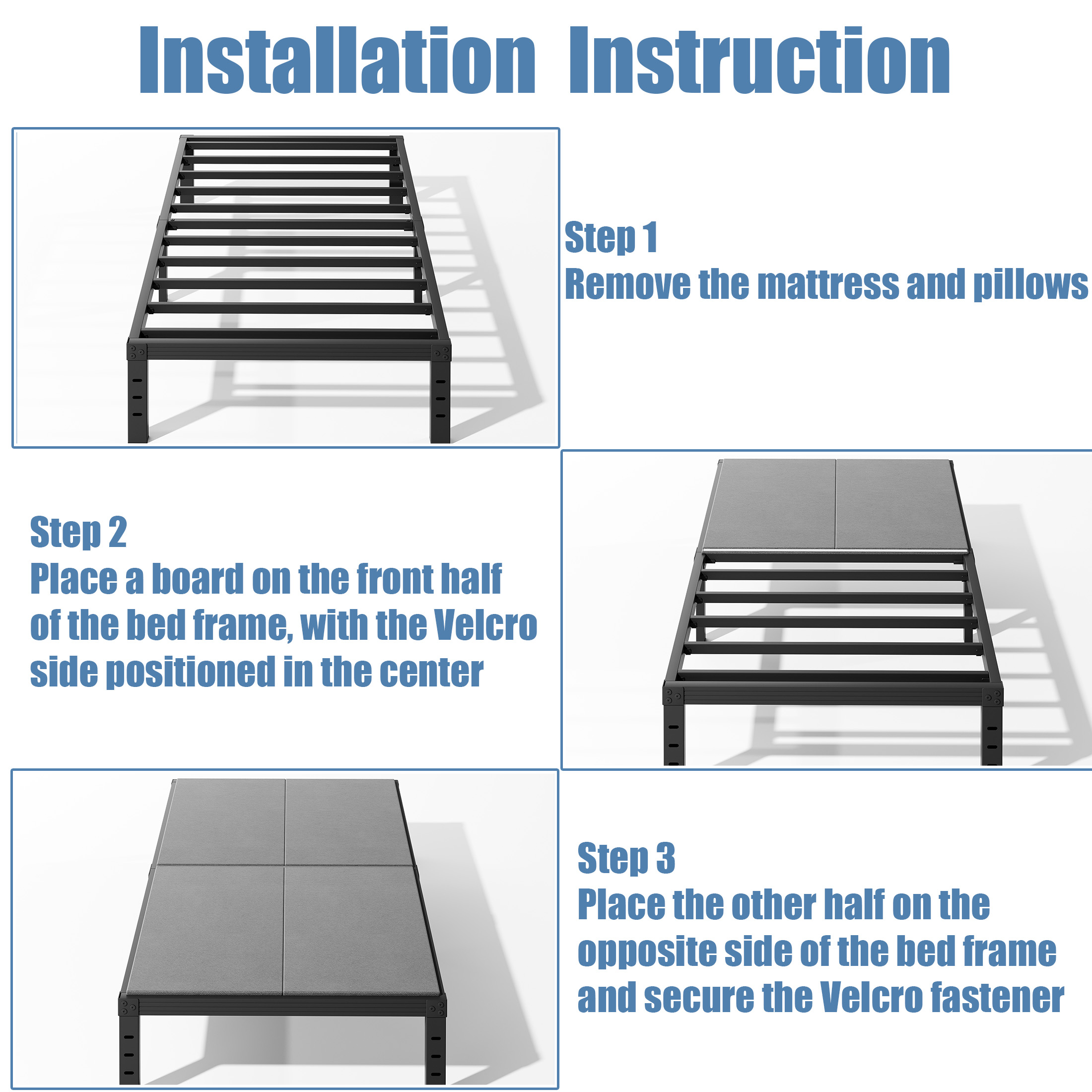 Installation Instruction

Step 1
Remove the mattress and pillows

Step 2
Place a board on the front half of the bed frame, with the Velcro side positioned in the center

Step 3
Place the other half on the opposite side of the bed frame and secure the Velcro fastener