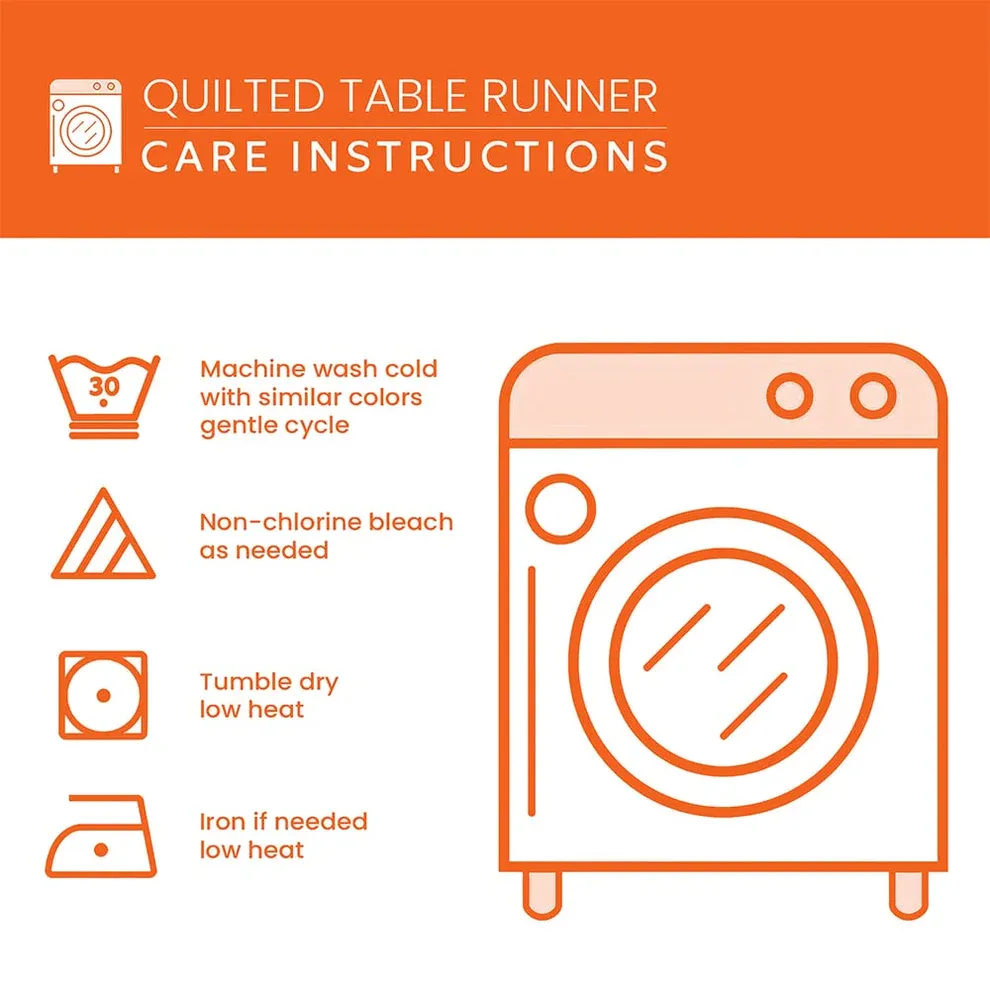 QUILTED TABLE RUNNER
CARE INSTRUCTIONS

30

Machine wash cold with similar colors gentle cycle

Non-chlorine bleach as needed

Tumble dry low heat

Iron if needed low heat