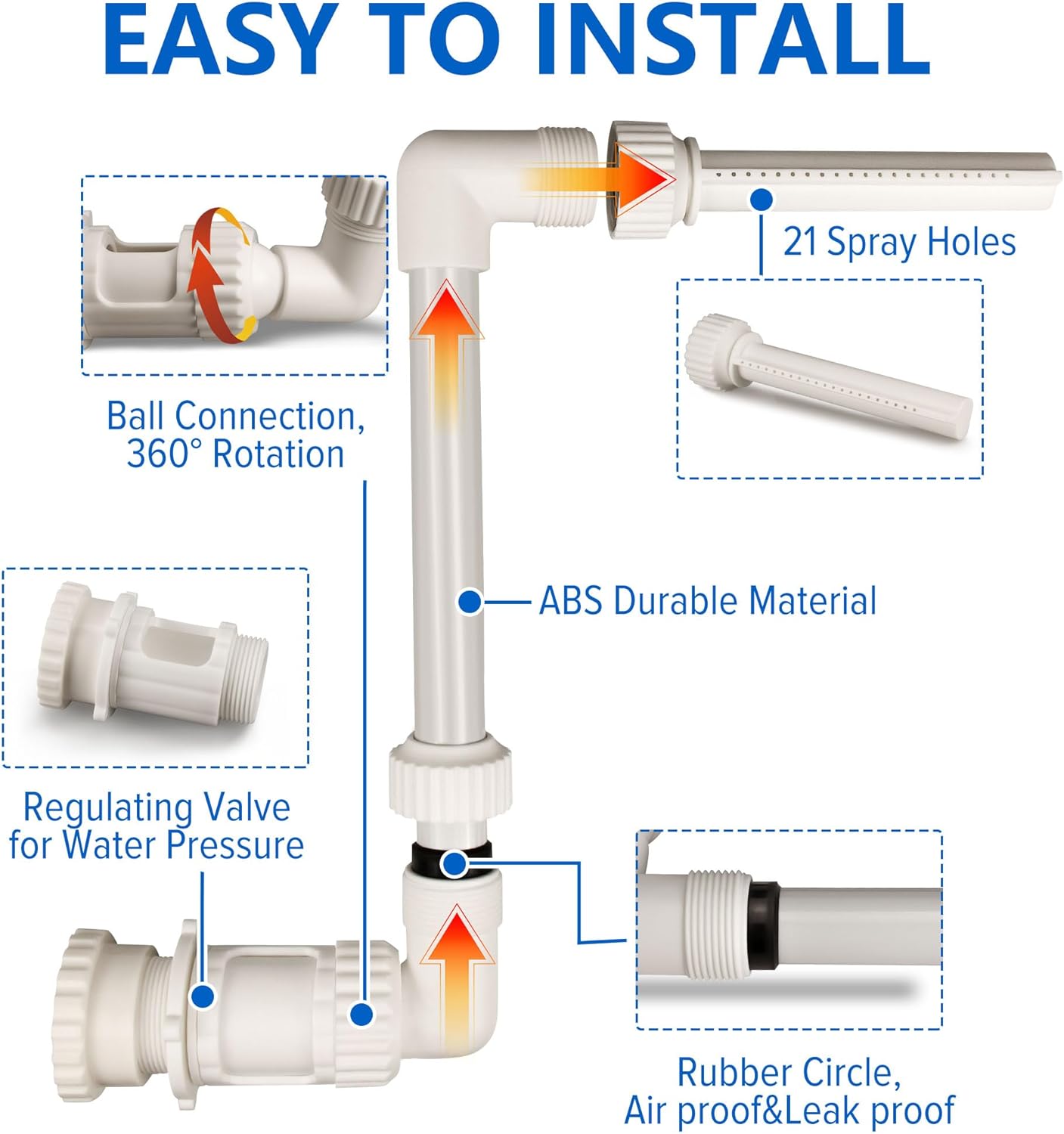 EASY TO INSTALL

21 Spray Holes

Ball Connection, 360° Rotation

ABS Durable Material

Regulating Valve for Water Pressure

Rubber Circle, Air proof&Leak proof