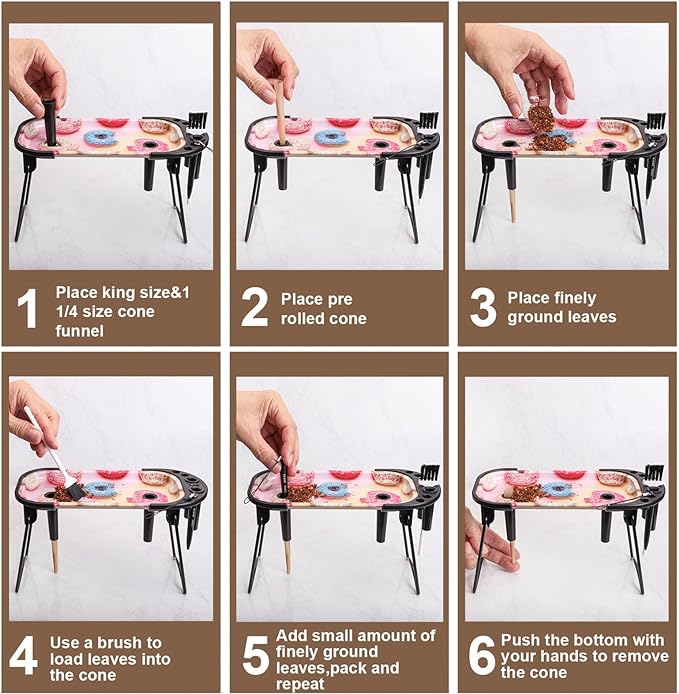 1 Place king size&1 1/4 size cone funnel

2 Place pre rolled cone

3 Place finely ground leaves

4 Use a brush to load leaves into the cone

5 Add small amount of finely ground leaves,pack and repeat

6 Push the bottom with your hands to remove the cone