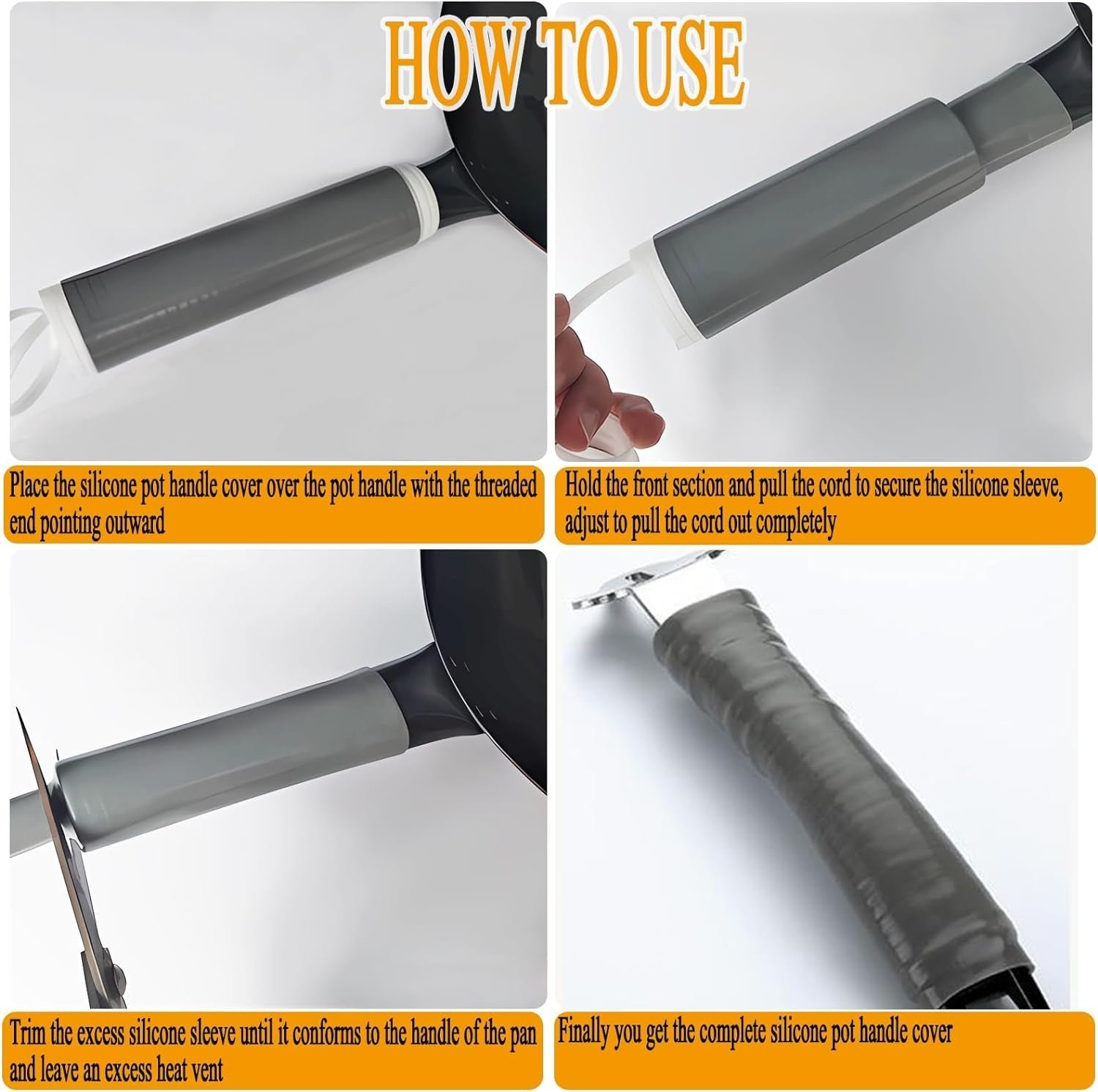 HOW TO USE

Place the silicone pot handle cover over the pot handle with the threaded end pointing outward

Hold the front section and pull the cord to secure the silicone sleeve, adjust to pull the cord out completely

Trim the excess silicone sleeve until it conforms to the handle of the pan and leave an excess heat vent

Finally you get the complete silicone pot handle cover