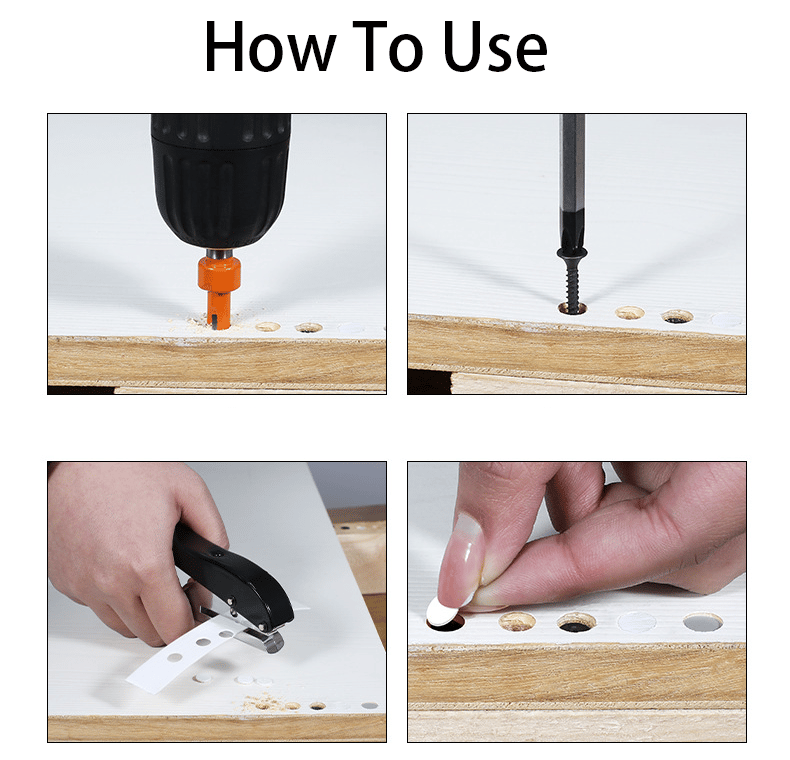 How To Use