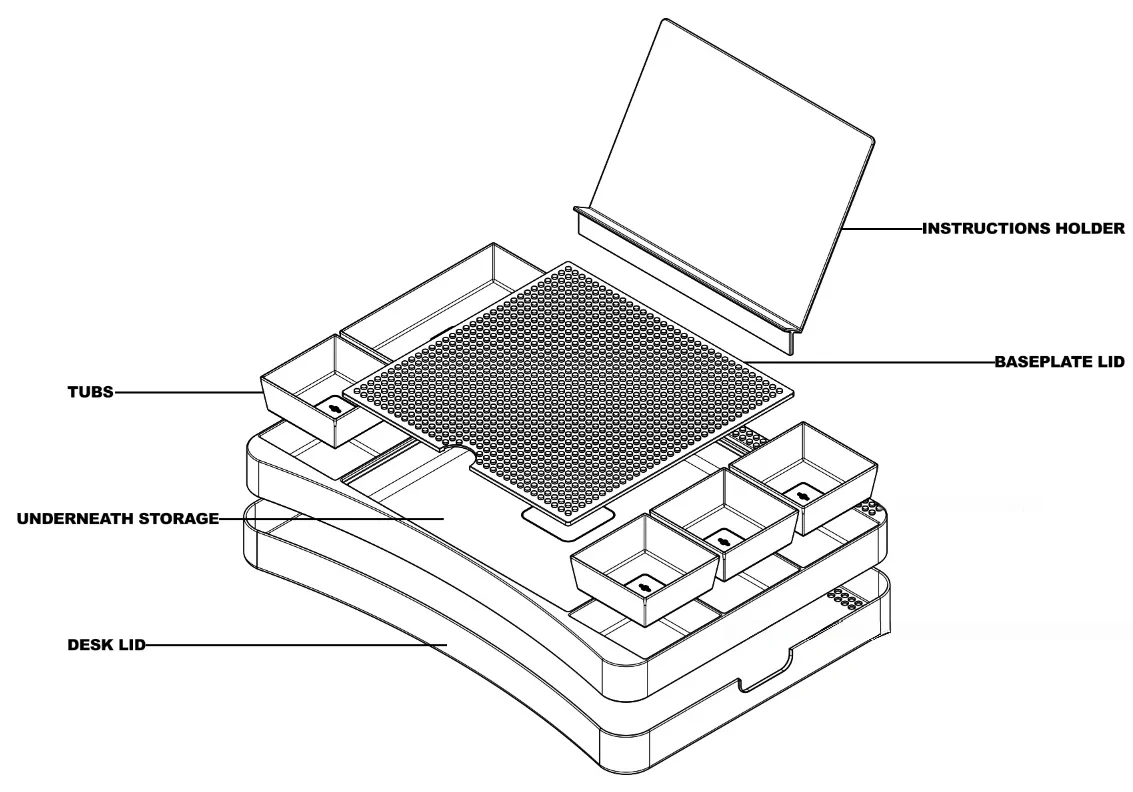 INSTRUCTIONS HOLDER

BASEPLATE LID

TUBS

UNDERNEATH STORAGE

DESK LID